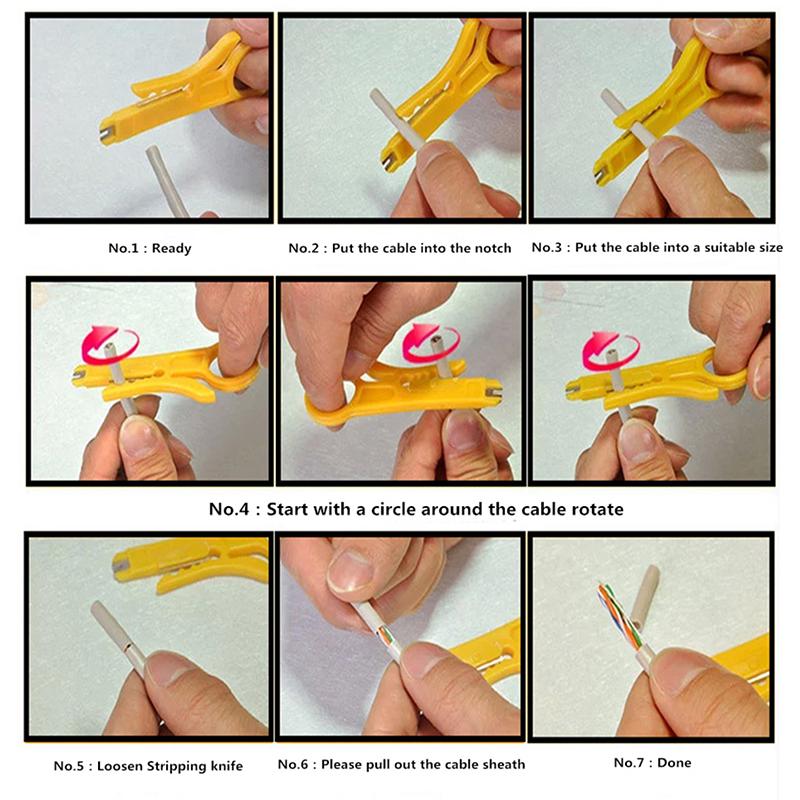 No.1 : Ready

No.2 : Put the cable into the notch

No.3 : Put the cable into a suitable size

No.4 : Start with a circle around the cable rotate

No.5 : Loosen Stripping knife

No.6 : Please pull out the cable sheath

No.7 : Done