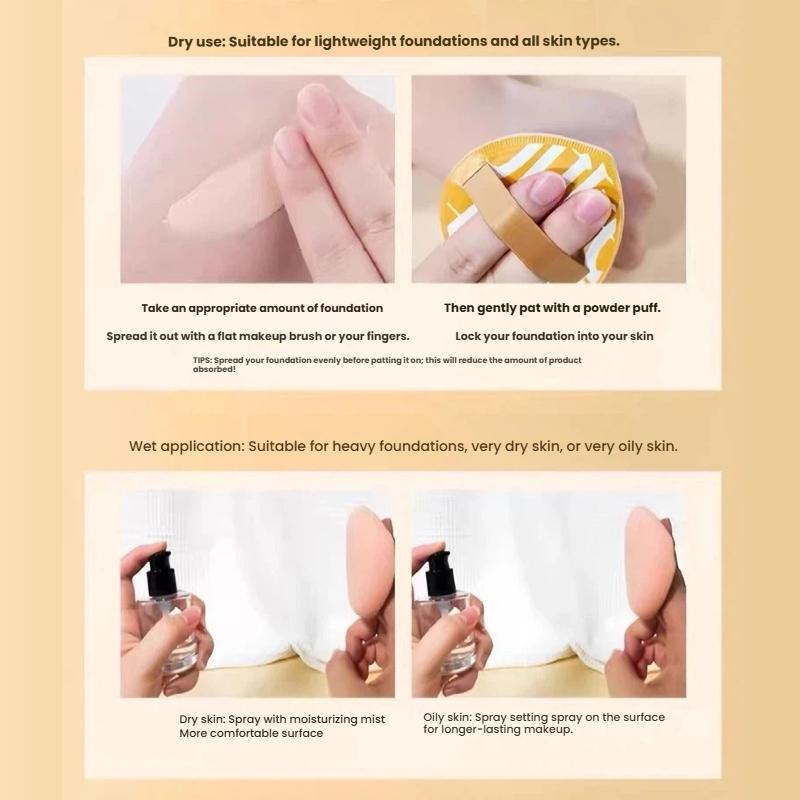 Dry use: Suitable for lightweight foundations and all skin types.

Take an appropriate amount of foundation

Spread it out with a flat makeup brush or your fingers.

Then gently pat with a powder puff.

Lock your foundation into your skin

TIPS: Spread your foundation evenly before patting it on; this will reduce the amount of product absorbed!

Wet application: Suitable for heavy foundations, very dry skin, or very oily skin.

Dry skin: Spray with moisturizing mist
More comfortable surface

Oily skin: Spray setting spray on the surface for longer-lasting makeup.