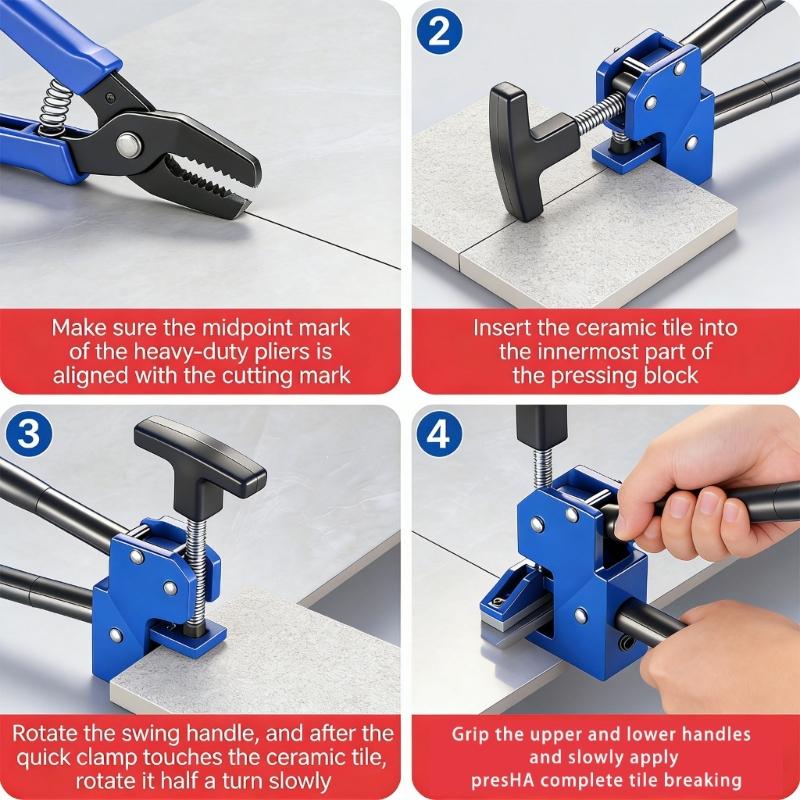 Make sure the midpoint mark of the heavy-duty pliers is aligned with the cutting mark

2

Insert the ceramic tile into the innermost part of the pressing block

3

Rotate the swing handle, and after the quick clamp touches the ceramic tile, rotate it half a turn slowly

4

Grip the upper and lower handles and slowly apply presHA complete tile breaking