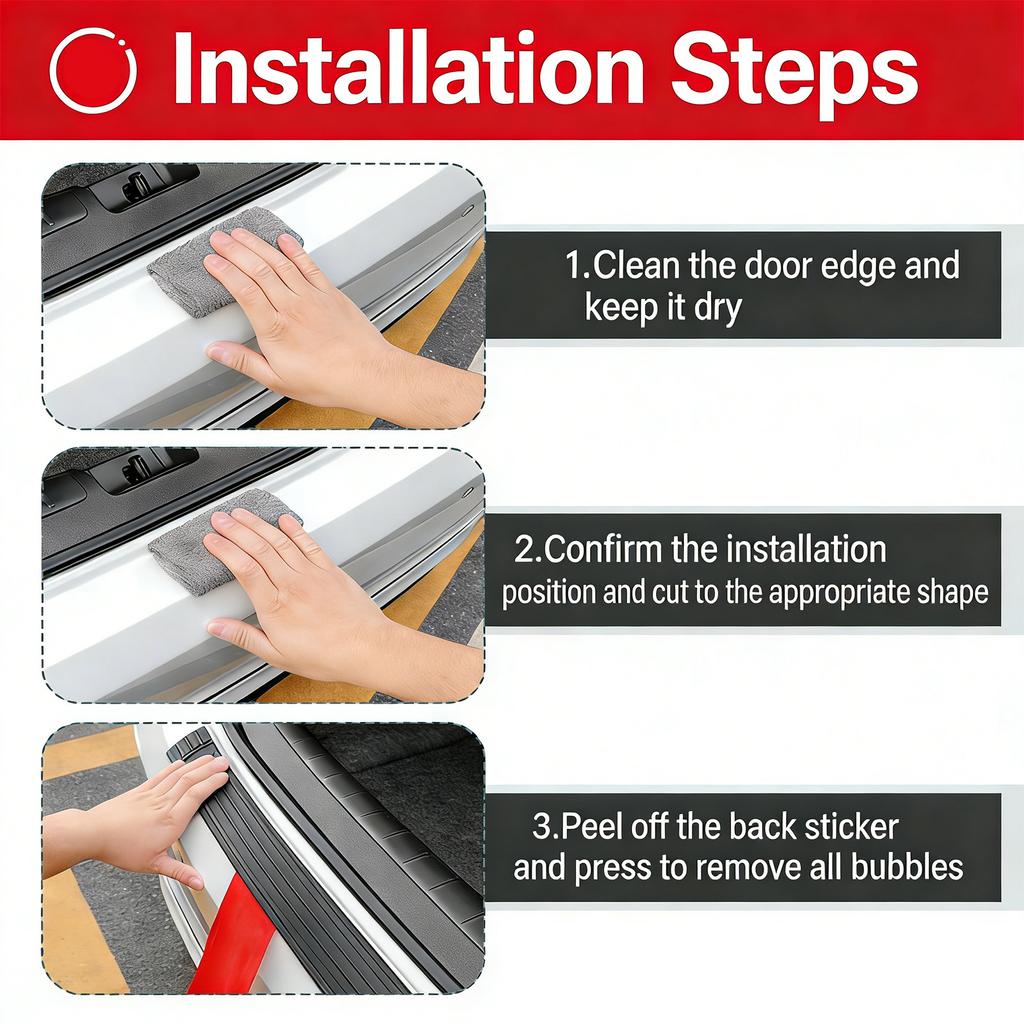 Installation Steps

1.Clean the door edge and keep it dry

2.Confirm the installation position and cut to the appropriate shape

3.Peel off the back sticker and press to remove all bubbles