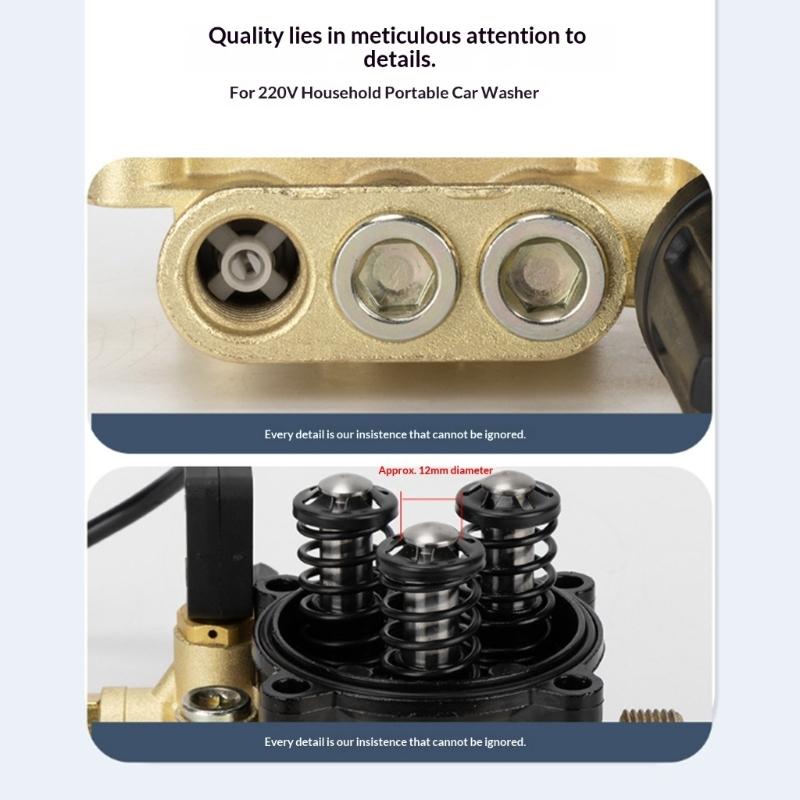 Quality lies in meticulous attention to details.

For 220V Household Portable Car Washer

Every detail is our insistence that cannot be ignored.

Approx. 12mm diameter

Every detail is our insistence that cannot be ignored.