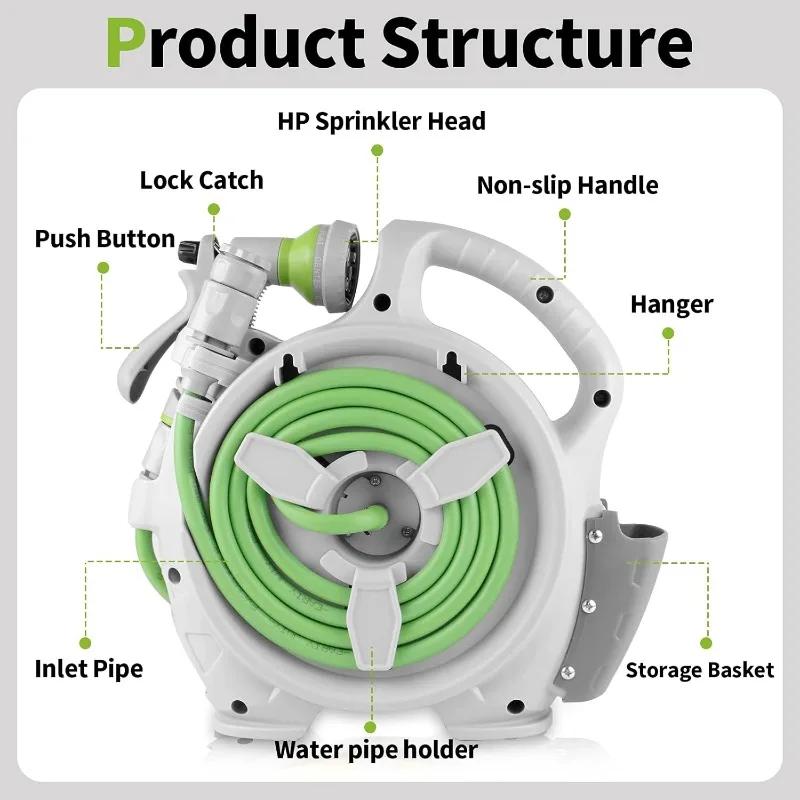 Product Structure

HP Sprinkler Head

Lock Catch

Non-slip Handle

Push Button

Hanger

Inlet Pipe

Storage Basket

Water pipe holder