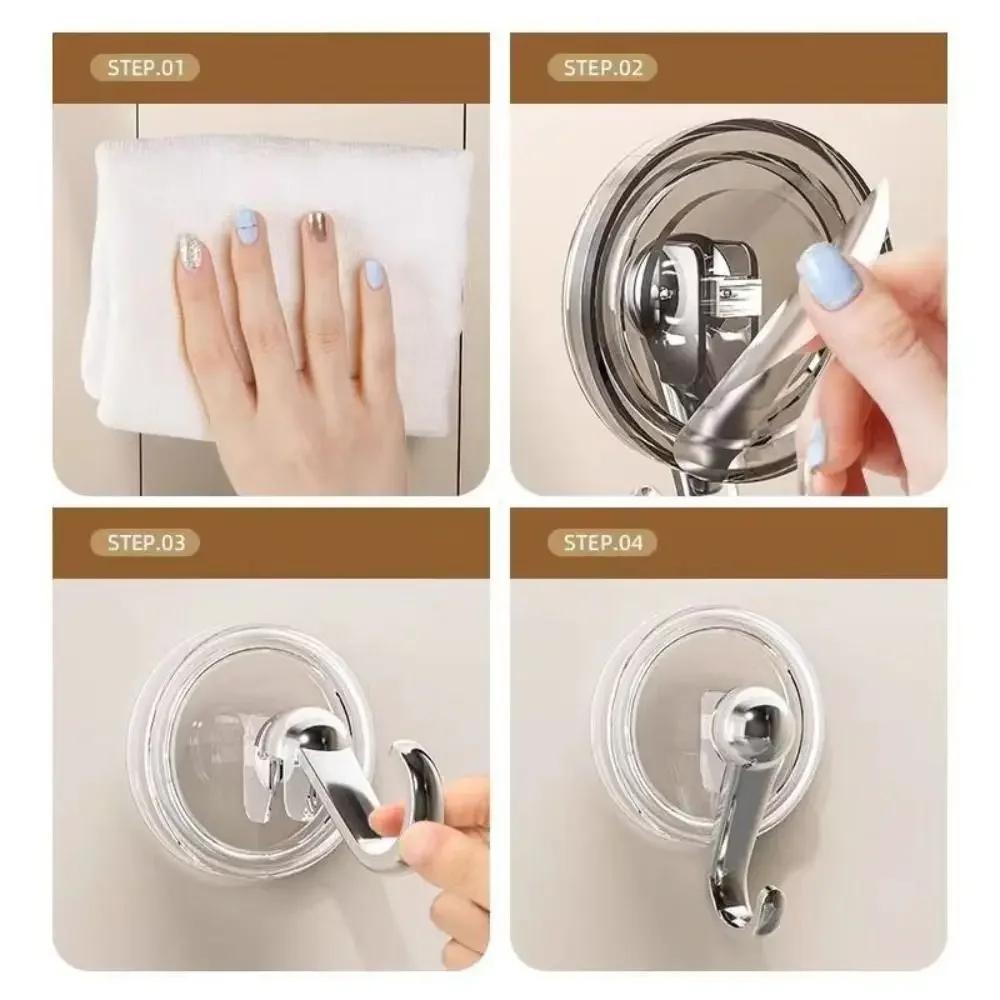 STEP.01

STEP.02

STEP.03

STEP.04