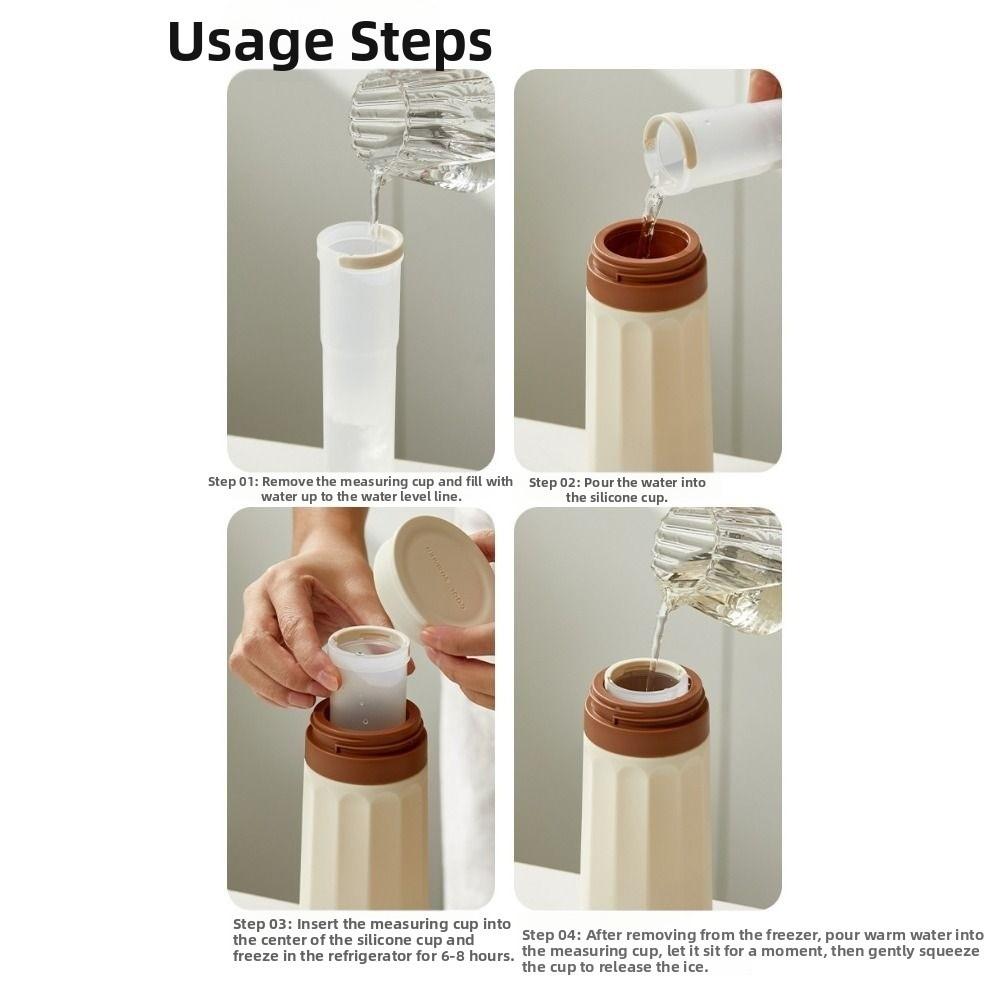 Usage Steps

Step 01: Remove the measuring cup and fill with water up to the water level line.

Step 02: Pour the water into the silicone cup.

Step 03: Insert the measuring cup into the center of the silicone cup and freeze in the refrigerator for 6-8 hours.

Step 04: After removing from the freezer, pour warm water into the measuring cup, let it sit for a moment, then gently squeeze the cup to release the ice.