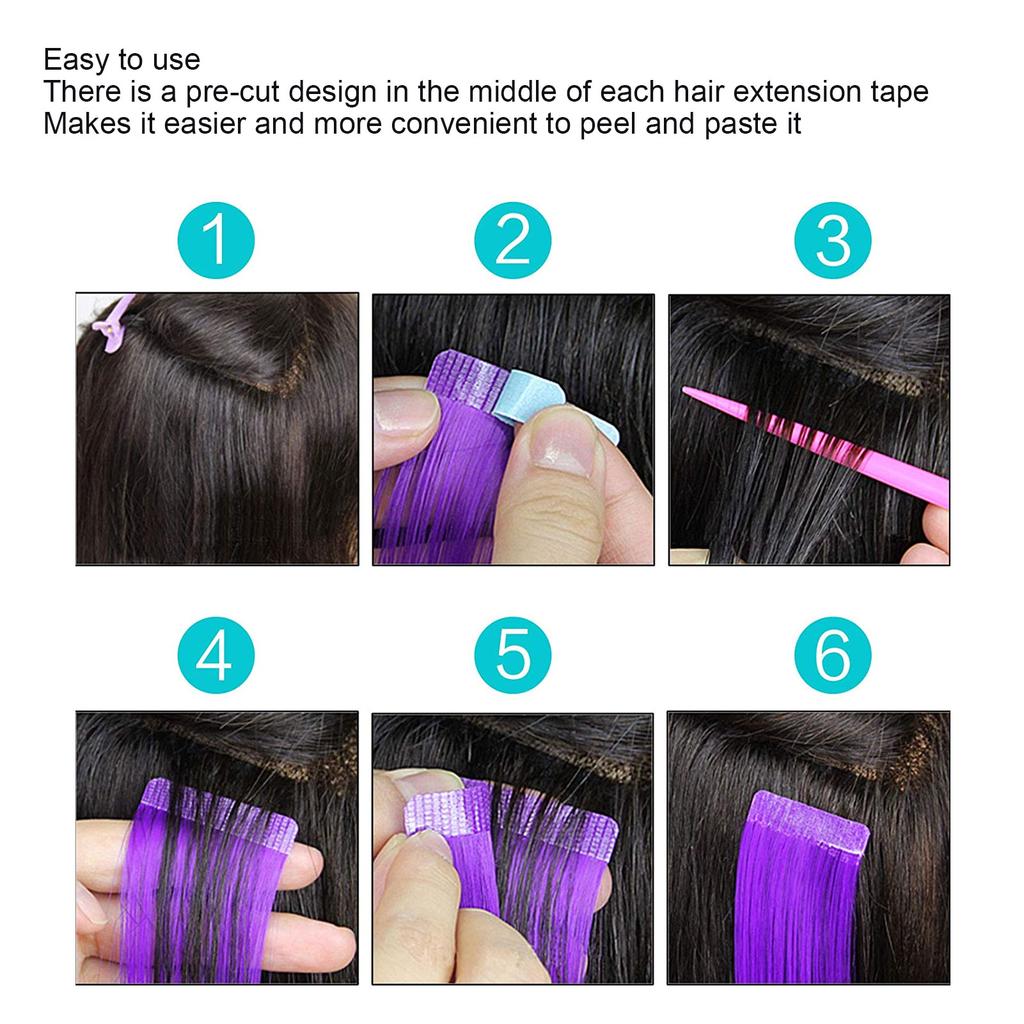 Easy to use
There is a pre-cut design in the middle of each hair extension tape
Makes it easier and more convenient to peel and paste it

1

2

3

4

5

6