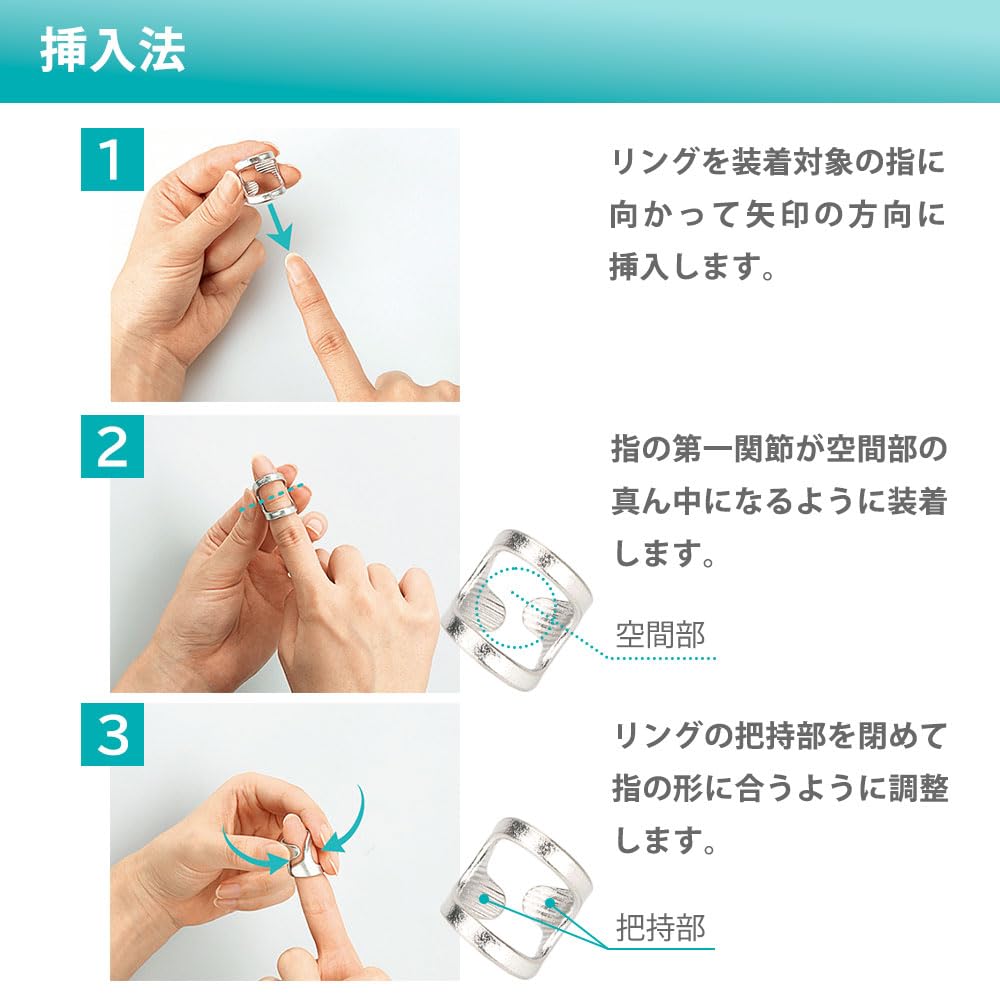 挿入法

1

リングを装着対象の指に向かって矢印の方向に挿入します。

2

指の第一関節が空間部の真ん中になるように装着します。

空間部

3

リングの把持部を閉めて指の形に合うように調整します。

把持部