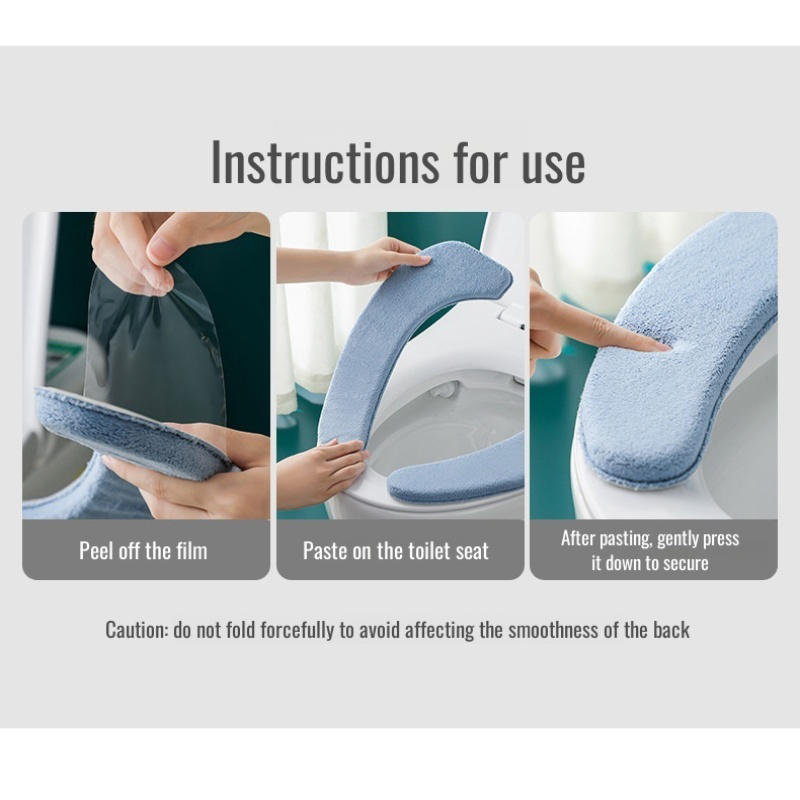 Instructions for use

Peel off the film

Paste on the toilet seat

After pasting, gently press it down to secure

Caution: do not fold forcefully to avoid affecting the smoothness of the back