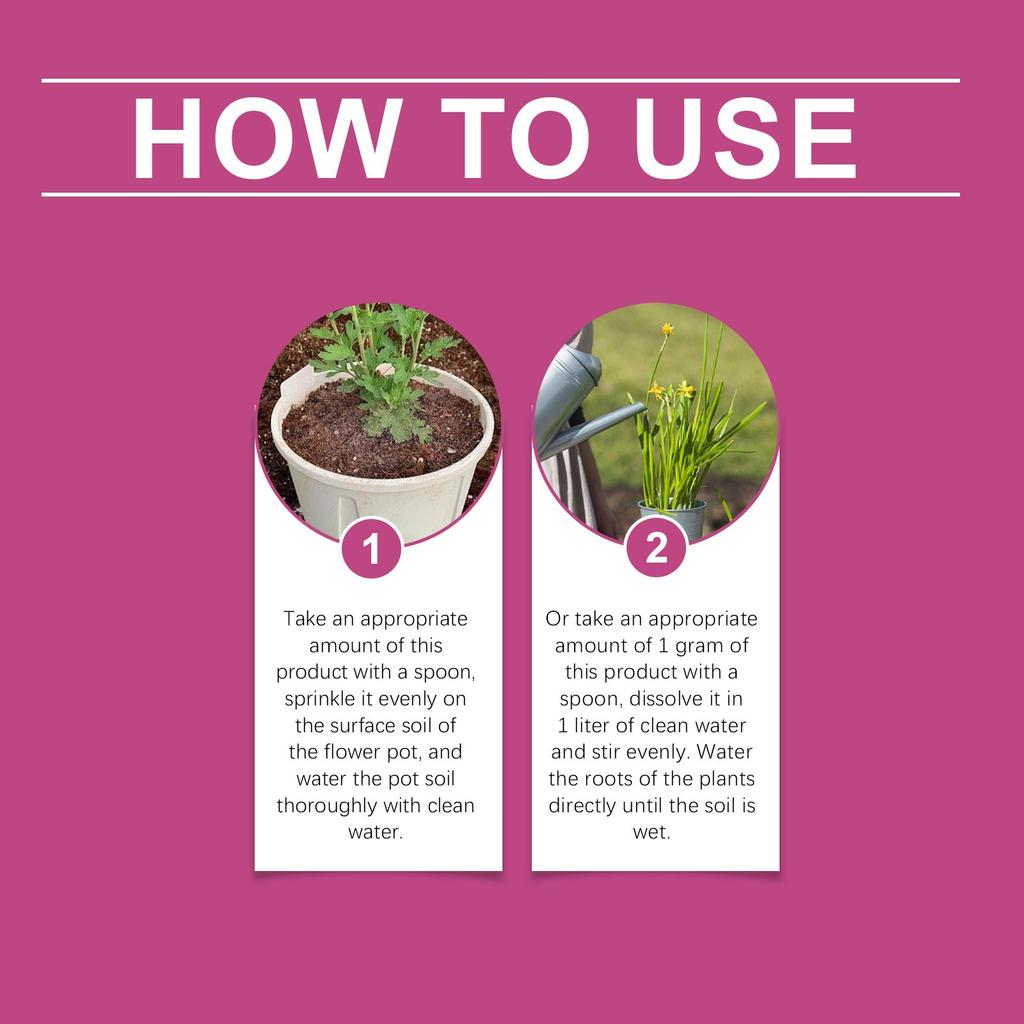 HOW TO USE

1

Take an appropriate amount of this product with a spoon, sprinkle it evenly on the surface soil of the flower pot, and water the pot soil thoroughly with clean water.

2

Or take an appropriate amount of 1 gram of this product with a spoon, dissolve it in 1 liter of clean water and stir evenly. Water the roots of the plants directly until the soil is wet.