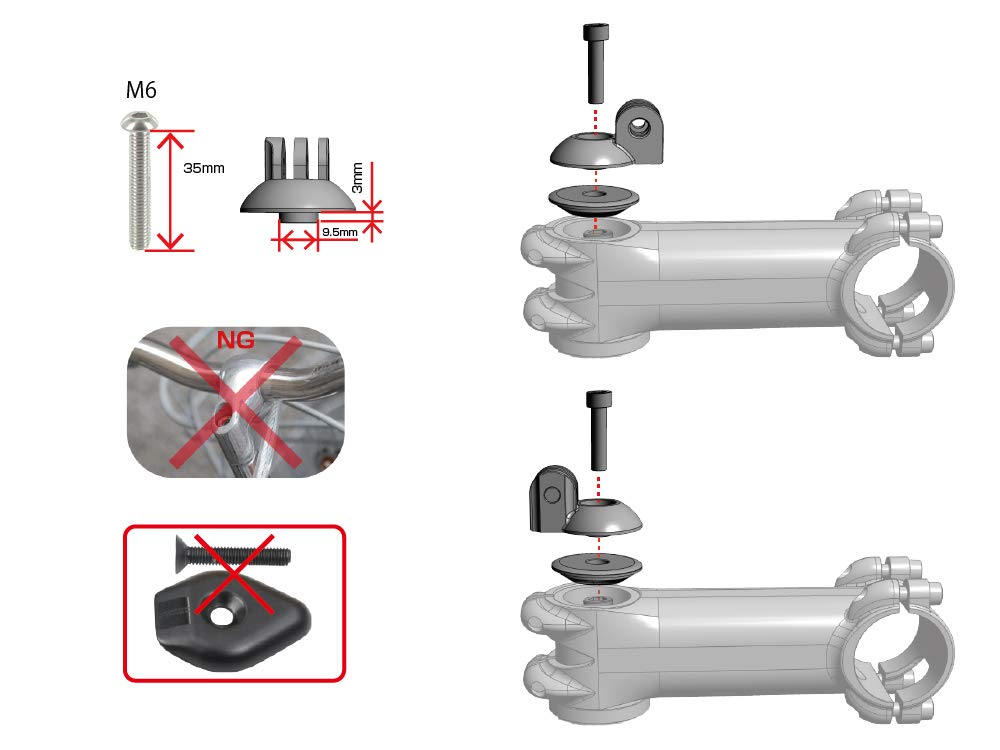 M6

35mm

3mm

9.5mm

NG