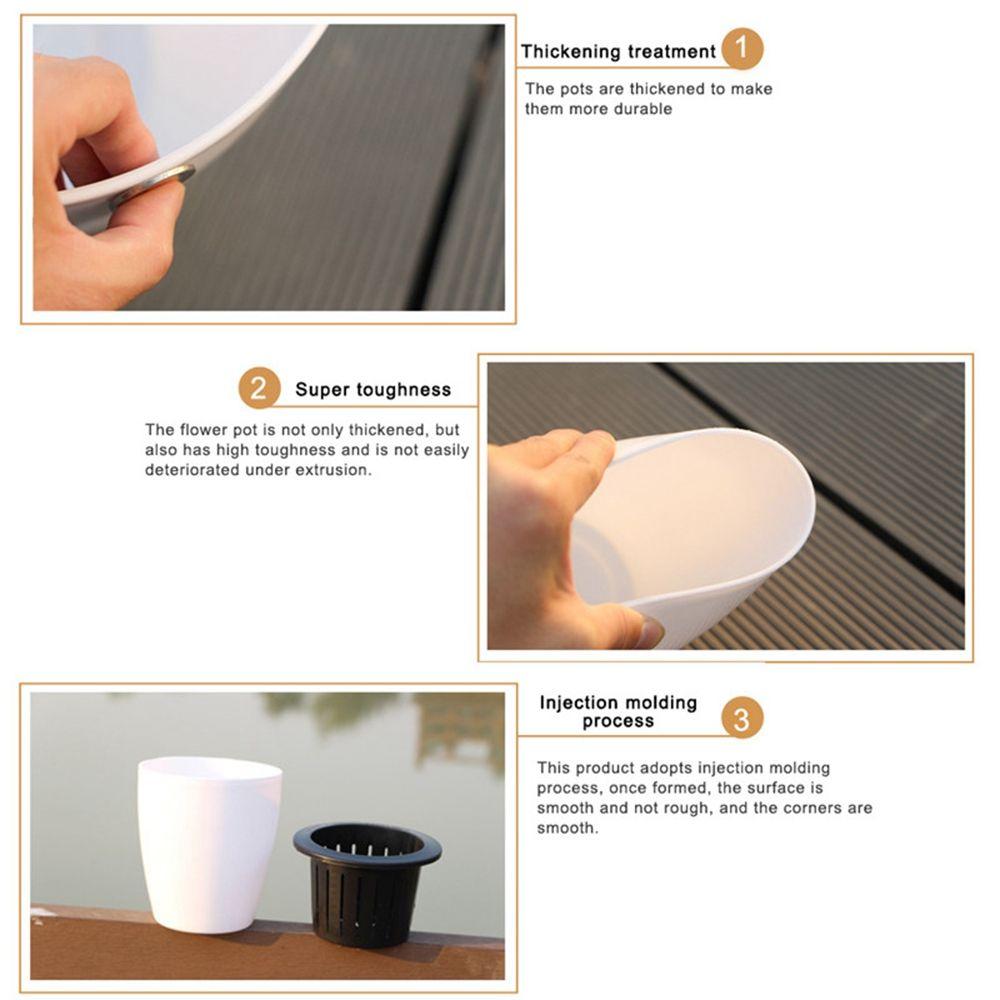 Thickening treatment 1

The pots are thickened to make them more durable

2 Super toughness

The flower pot is not only thickened, but also has high toughness and is not easily deteriorated under extrusion.

Injection molding process 3

This product adopts injection molding process, once formed, the surface is smooth and not rough, and the corners are smooth.