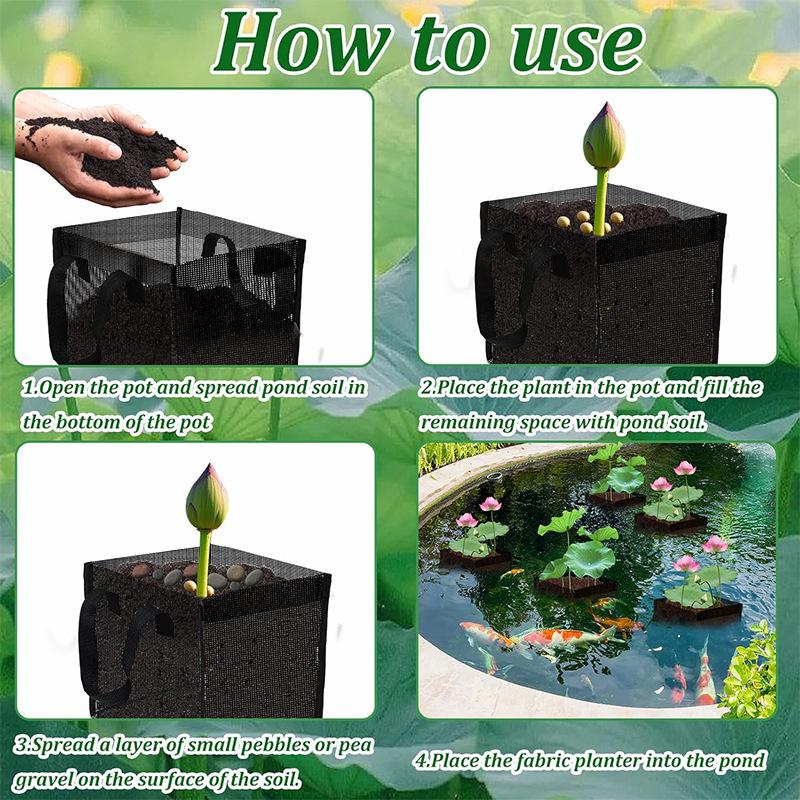 How to use

1.Open the pot and spread pond soil in the bottom of the pot

2.Place the plant in the pot and fill the remaining space with pond soil.

3.Spread a layer of small pebbles or pea gravel on the surface of the soil.

4.Place the fabric planter into the pond