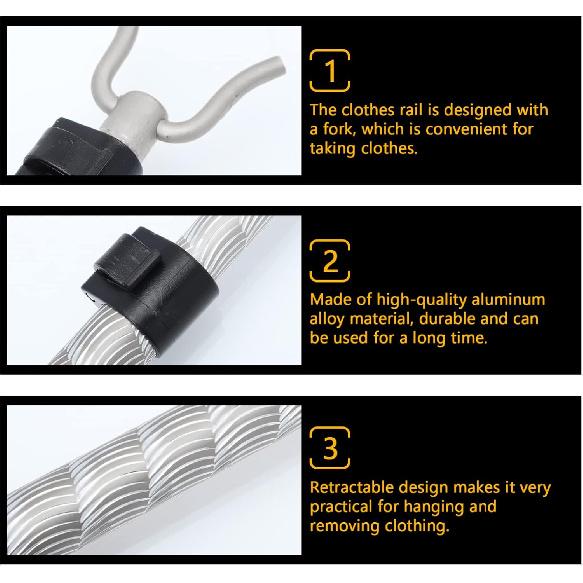 1

The clothes rail is designed with a fork, which is convenient for taking clothes.

2

Made of high-quality aluminum alloy material, durable and can be used for a long time.

3

Retractable design makes it very practical for hanging and removing clothing.