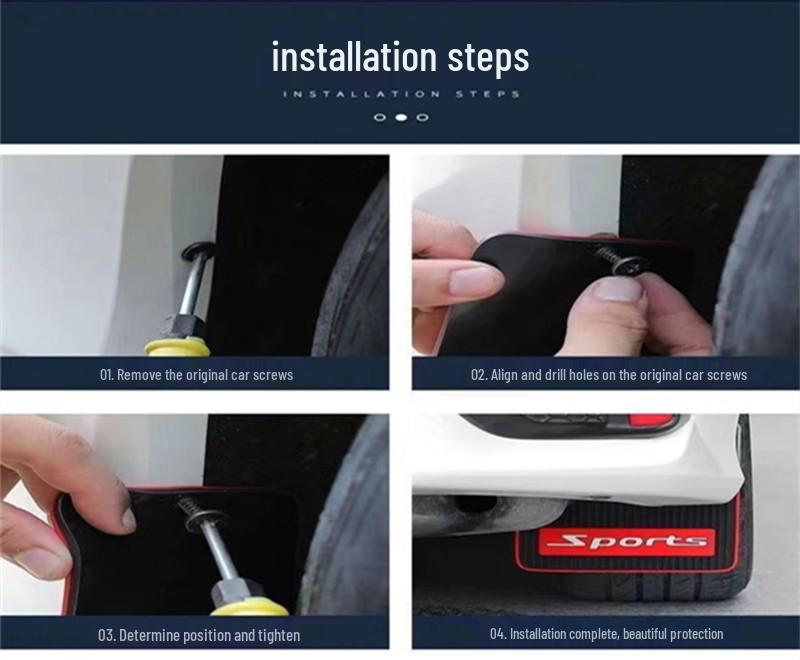 installation steps

INSTALLATION STEPS

01. Remove the original car screws

02. Align and drill holes on the original car screws

03. Determine position and tighten

Sports

04. Installation complete, beautiful protection