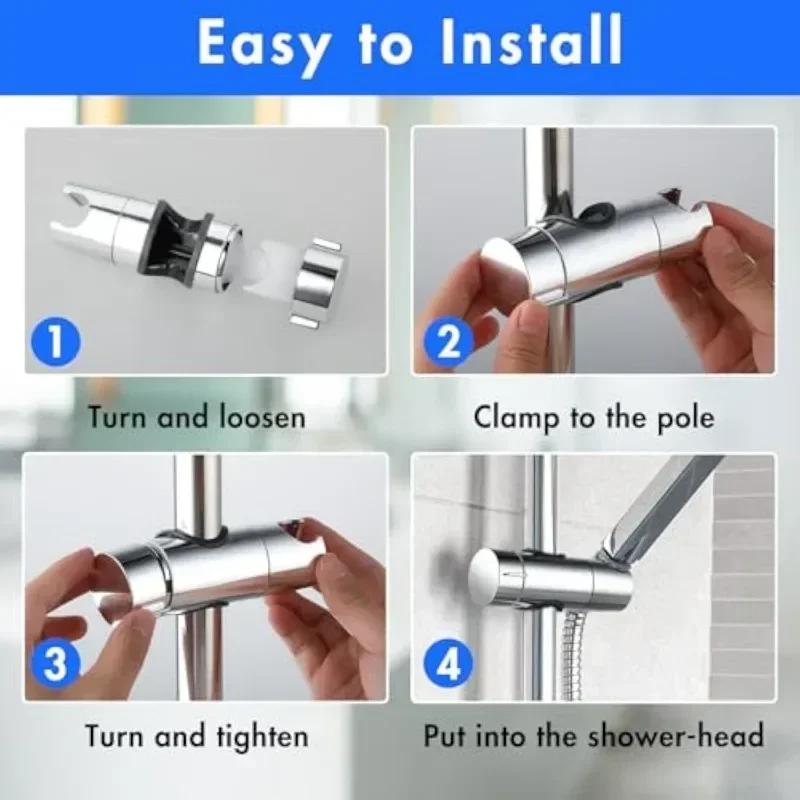 Easy to Install

1

Turn and loosen

2

Clamp to the pole

3

Turn and tighten

4

Put into the shower-head