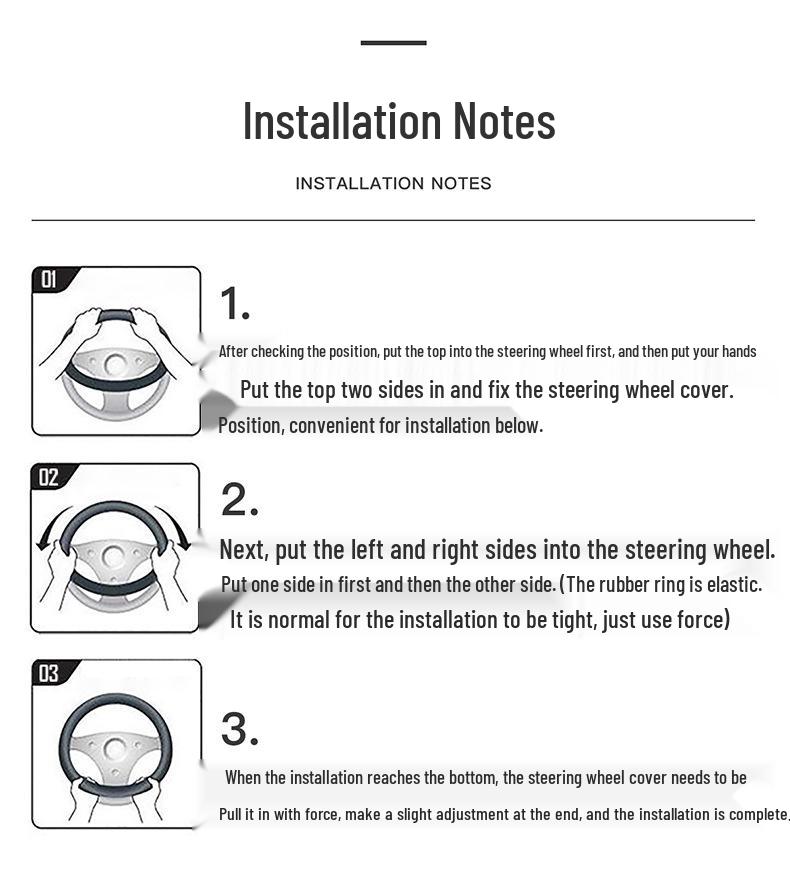 Installation Notes

INSTALLATION NOTES

01

1.

After checking the position, put the top into the steering wheel first, and then put your hands

Put the top two sides in and fix the steering wheel cover.

Position, convenient for installation below.

02

2.

Next, put the left and right sides into the steering wheel.

Put one side in first and then the other side. (The rubber ring is elastic.

It is normal for the installation to be tight, just use force)

03

3.

When the installation reaches the bottom, the steering wheel cover needs to be

Pull it in with force, make a slight adjustment at the end, and the installation is complete.