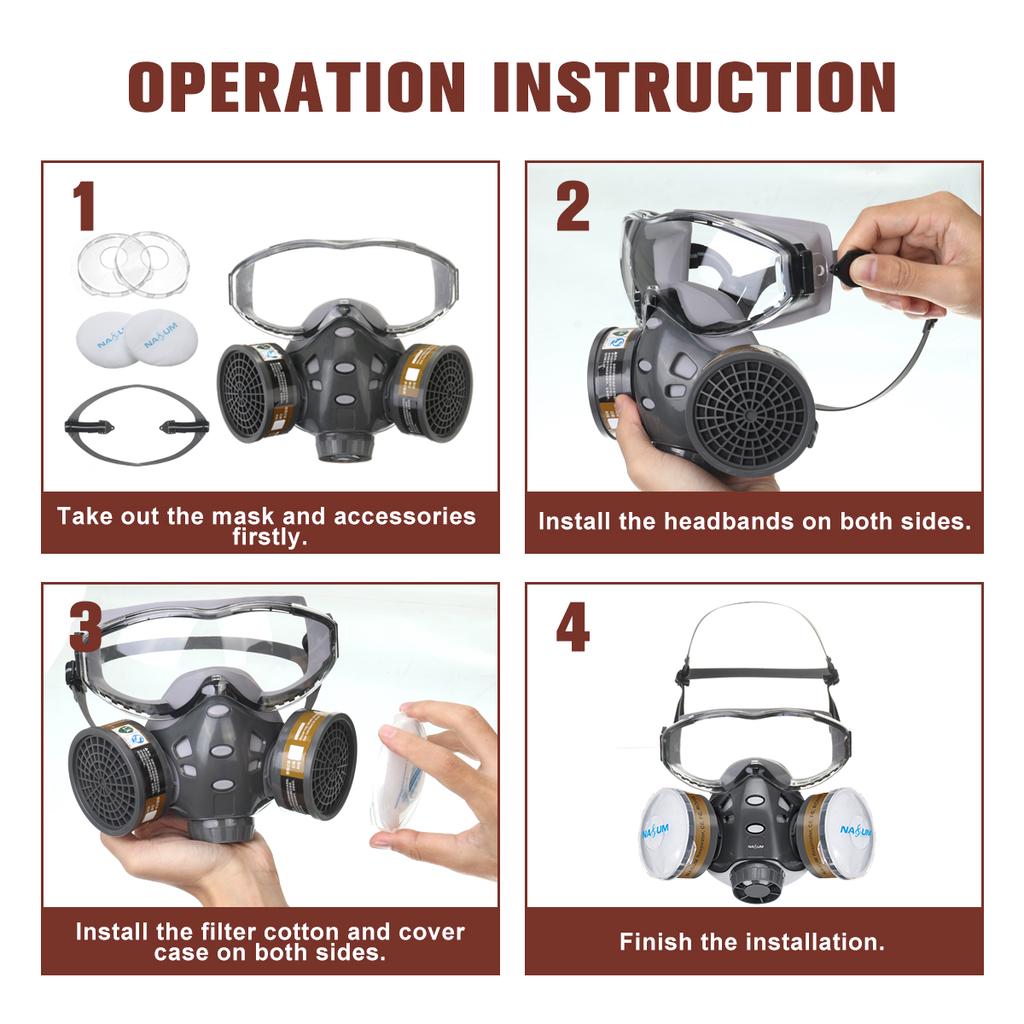 OPERATION INSTRUCTION

1

NASUM

NASUM

Take out the mask and accessories firstly.

2

Install the headbands on both sides.

3

Install the filter cotton and cover case on both sides.

4

NASUM

NASUM

NASUM

Finish the installation.