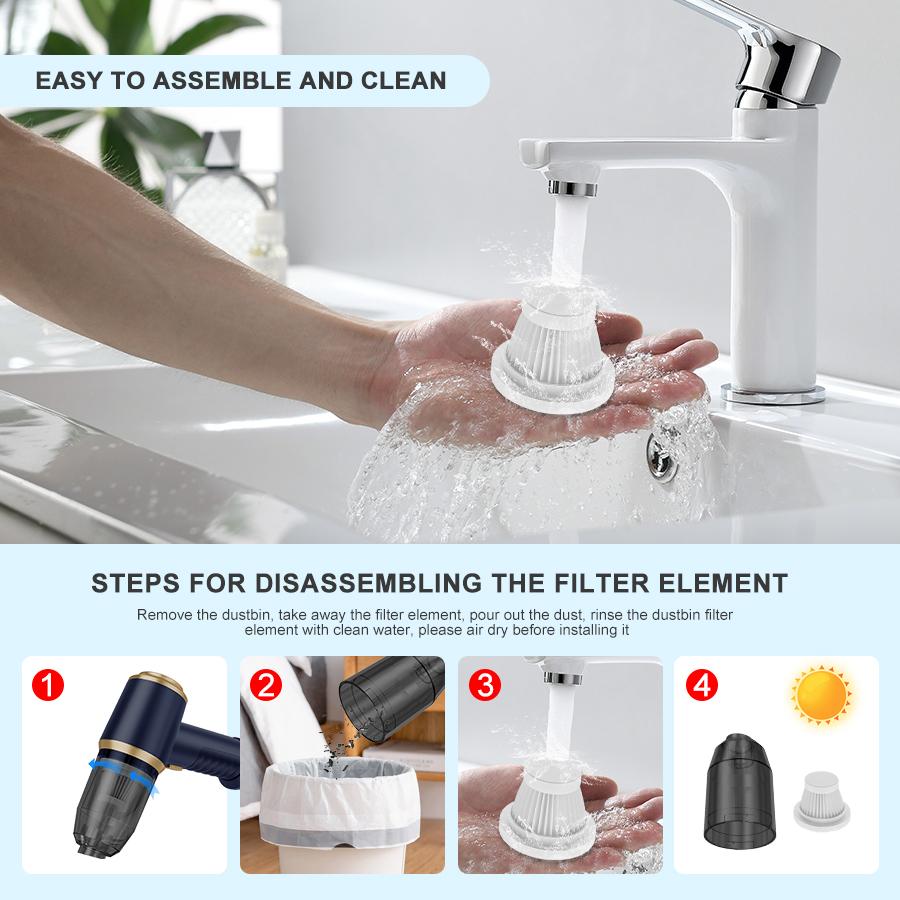 EASY TO ASSEMBLE AND CLEAN

STEPS FOR DISASSEMBLING THE FILTER ELEMENT

Remove the dustbin, take away the filter element, pour out the dust, rinse the dustbin filter element with clean water, please air dry before installing it

1

2

3

4