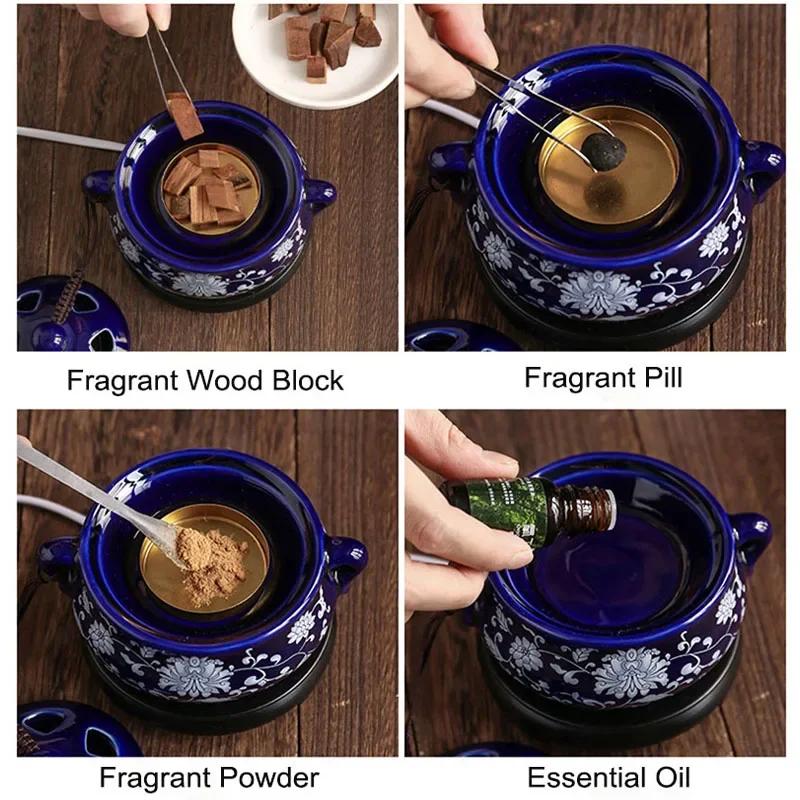 Fragrant Wood Block

Fragrant Pill

Fragrant Powder

Essential Oil