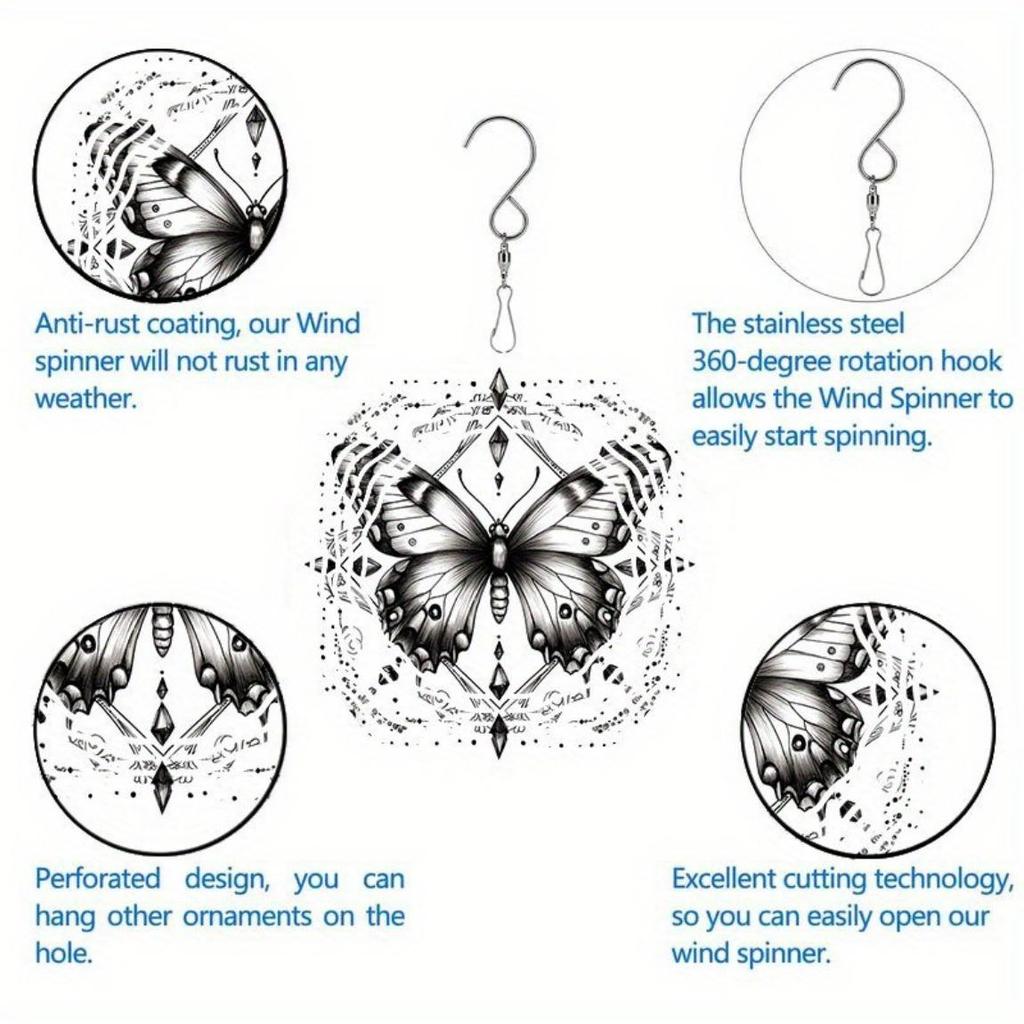 Anti-rust coating, our Wind spinner will not rust in any weather.

The stainless steel 360-degree rotation hook allows the Wind Spinner to easily start spinning.

Perforated design, you can hang other ornaments on the hole.

Excellent cutting technology, so you can easily open our wind spinner.