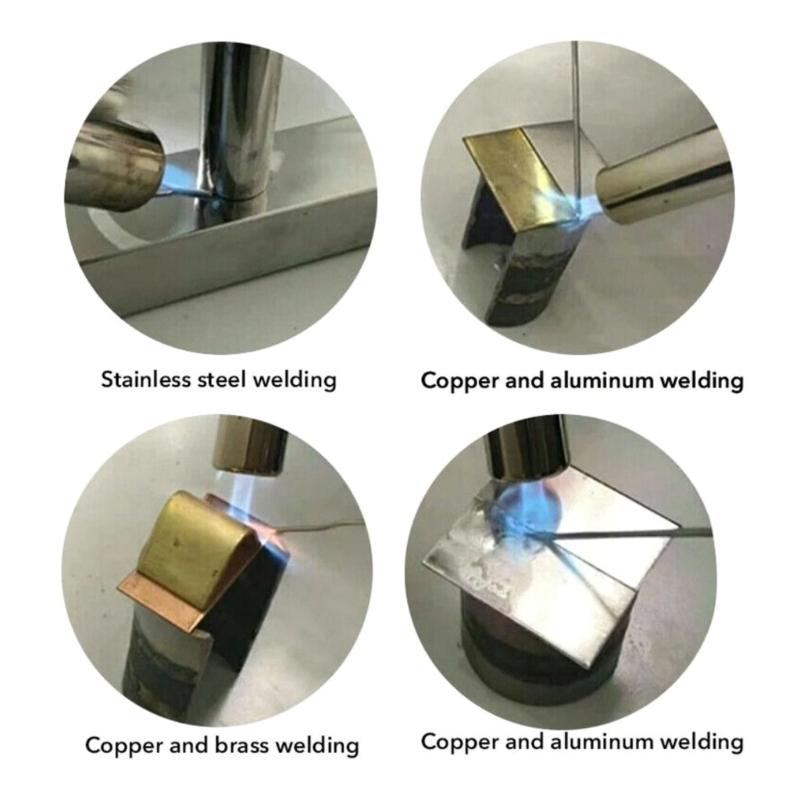 Stainless steel welding

Copper and aluminum welding

Copper and brass welding

Copper and aluminum welding