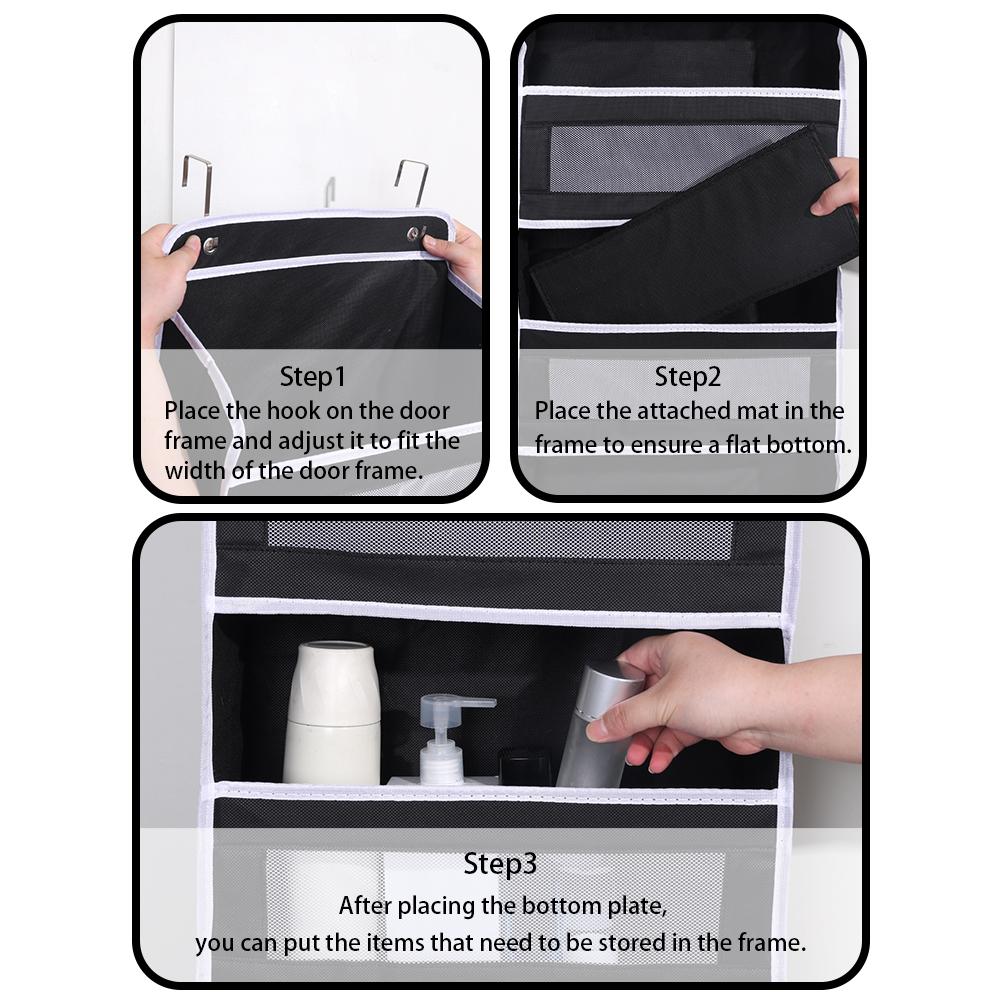 Step1
Place the hook on the door frame and adjust it to fit the width of the door frame.

Step2
Place the attached mat in the frame to ensure a flat bottom.

Step3
After placing the bottom plate, you can put the items that need to be stored in the frame.