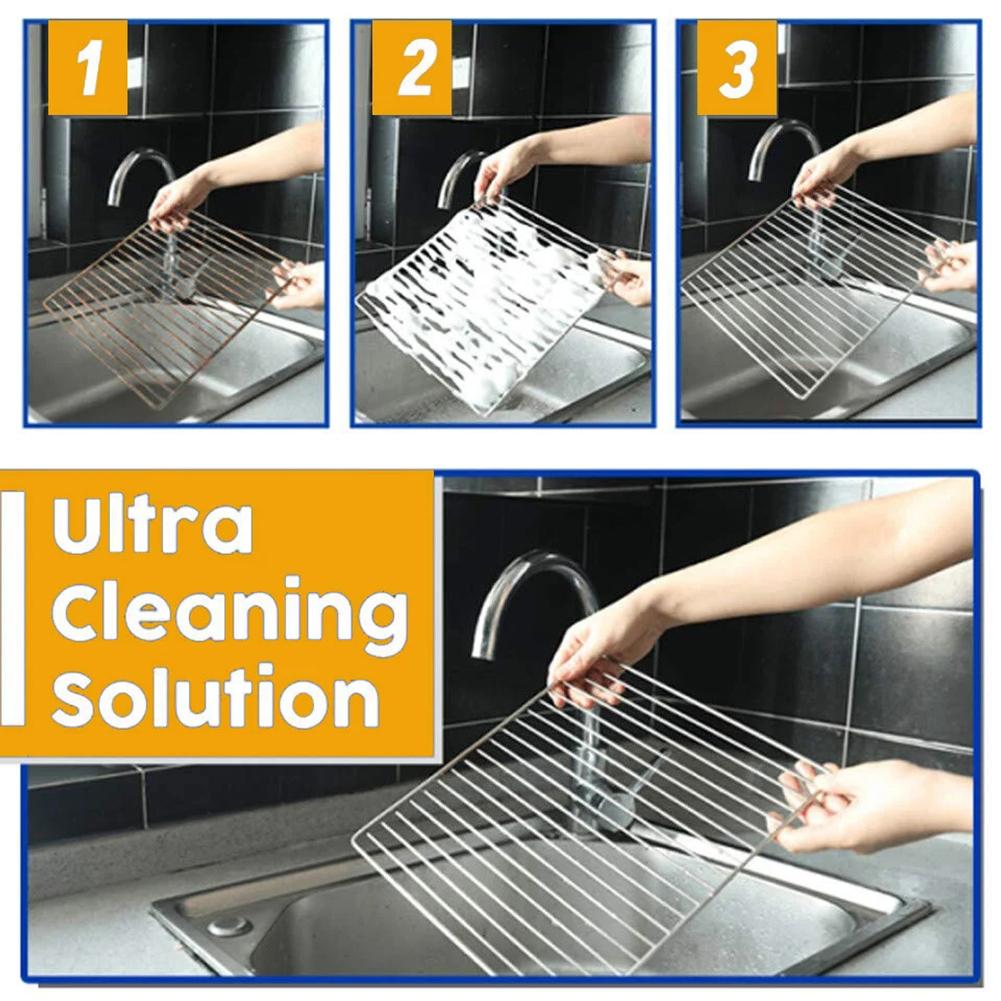 1

2

3

Ultra Cleaning Solution