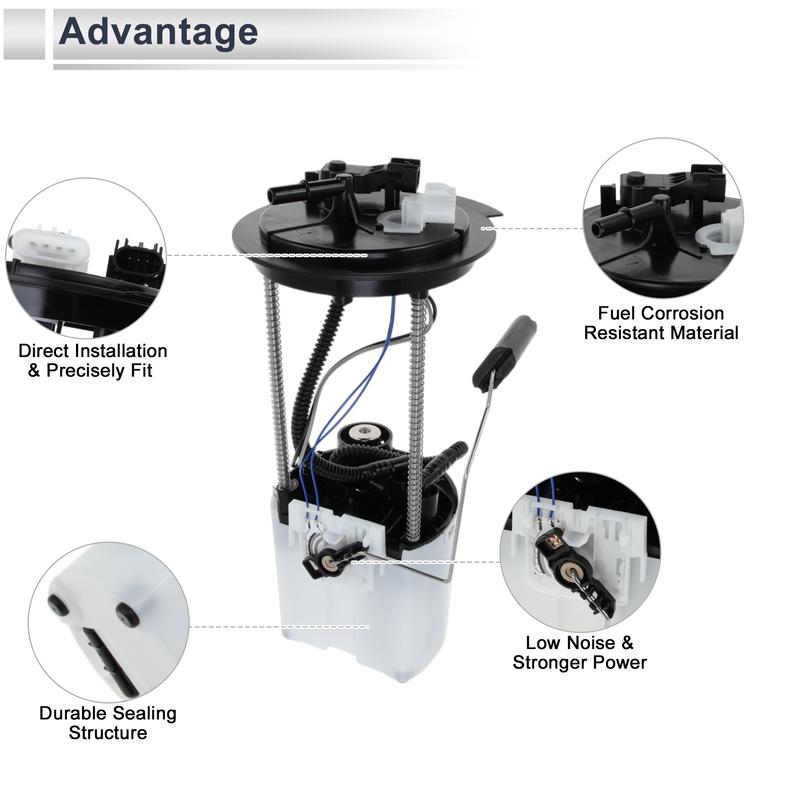 Advantage

Direct Installation & Precisely Fit

Fuel Corrosion Resistant Material

Low Noise & Stronger Power

Durable Sealing Structure