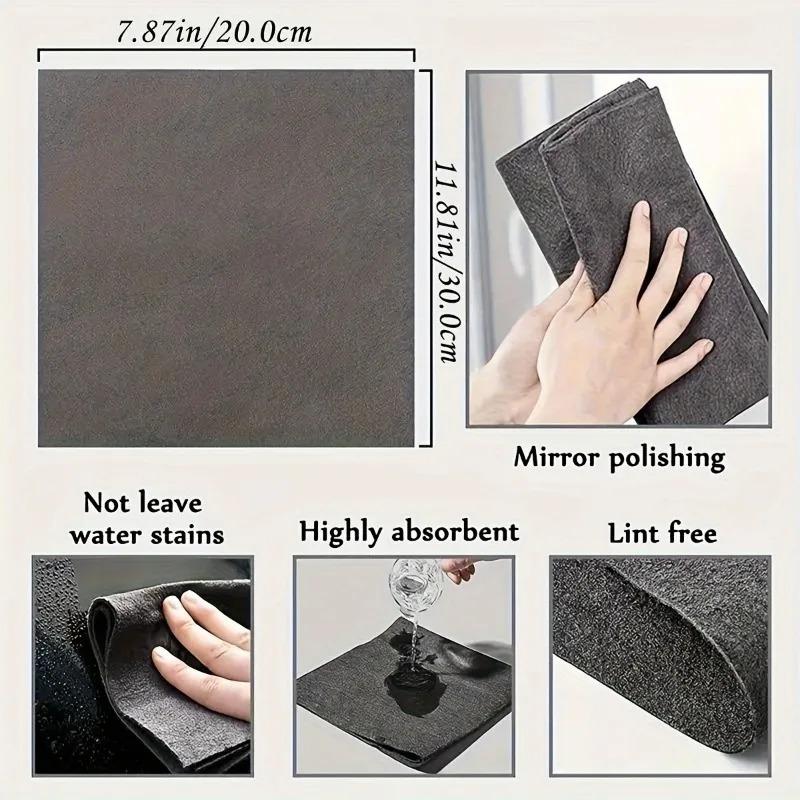 7.87in/20.0cm

11.81in/30.0cm

Mirror polishing

Not leave water stains

Highly absorbent

Lint free