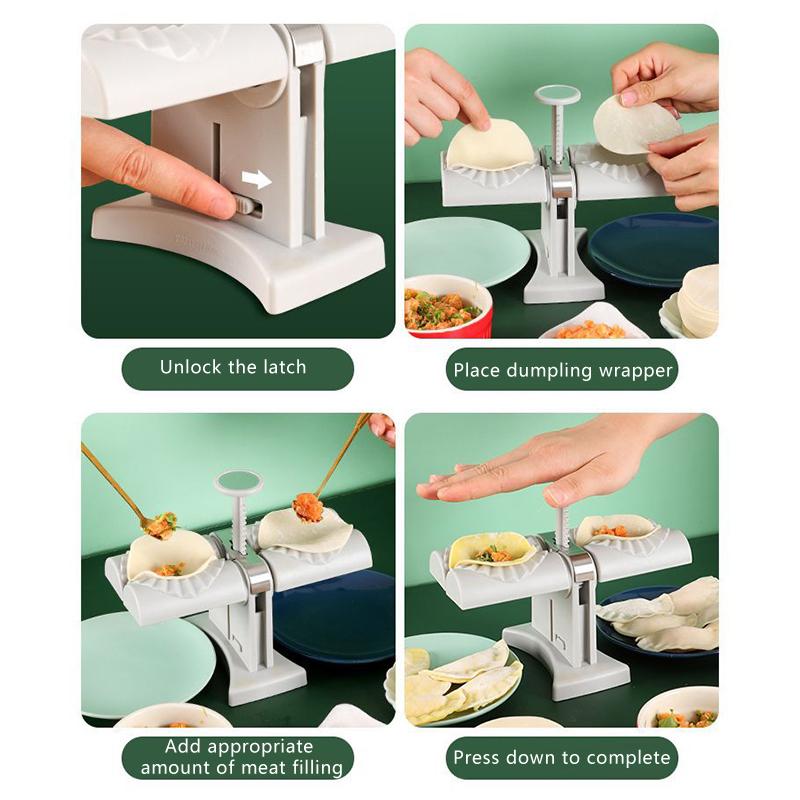 Unlock the latch

Place dumpling wrapper

Add appropriate amount of meat filling

Press down to complete