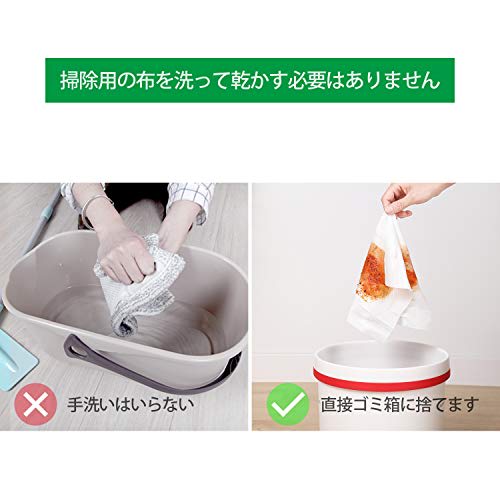 掃除用の布を洗って乾かす必要はありません

手洗いはいらない

直接ゴミ箱に捨てます