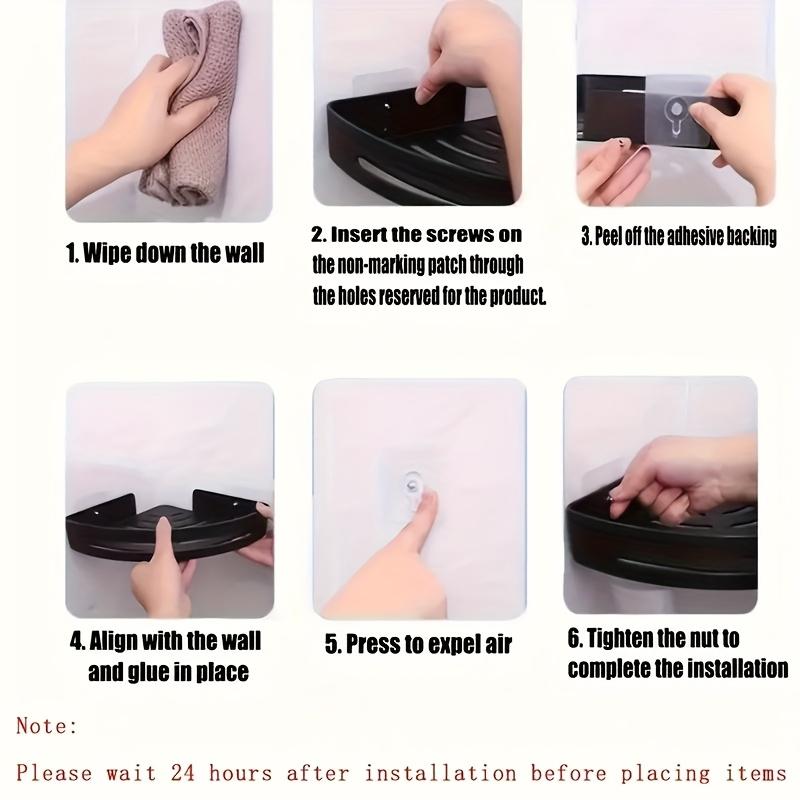 1. Wipe down the wall

2. Insert the screws on the non-marking patch through the holes reserved for the product.

3. Peel off the adhesive backing

4. Align with the wall and glue in place

5. Press to expel air

6. Tighten the nut to complete the installation

Note:

Please wait 24 hours after installation before placing items