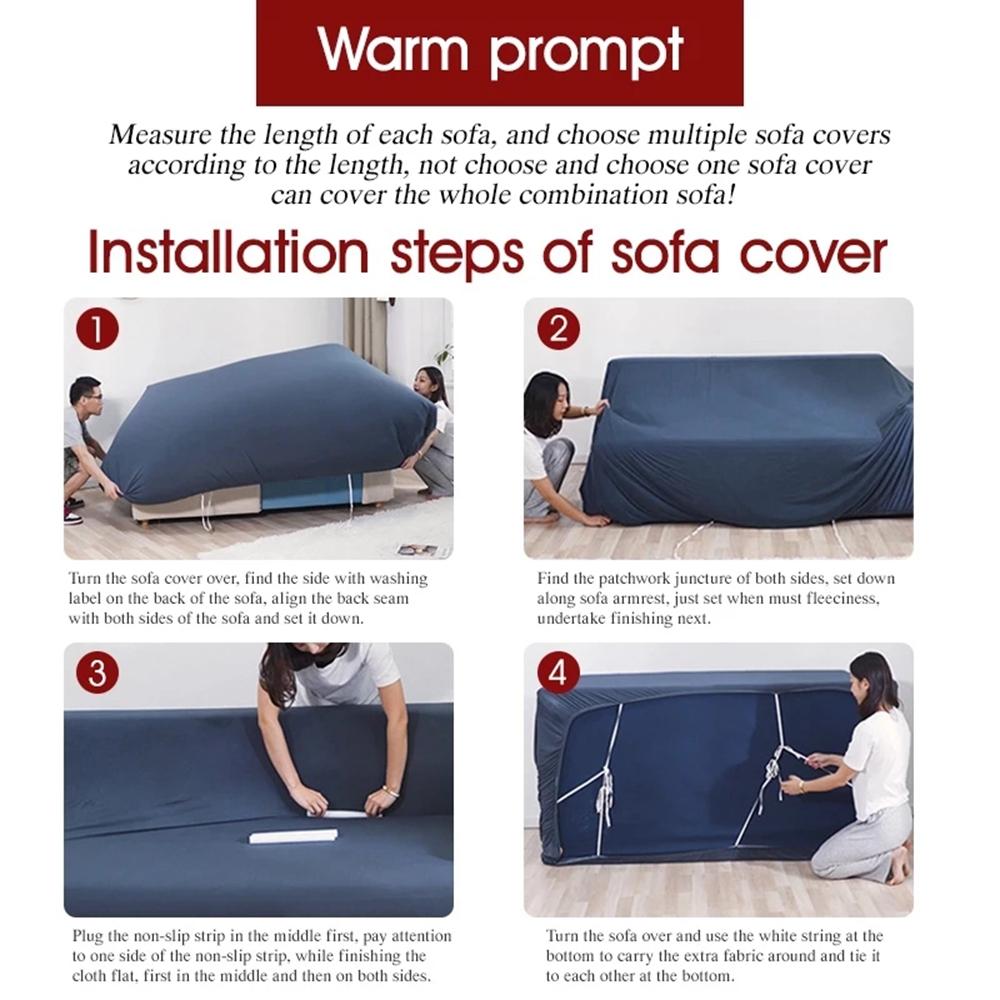 Warm prompt

Measure the length of each sofa, and choose multiple sofa covers according to the length, not choose and choose one sofa cover can cover the whole combination sofa!

Installation steps of sofa cover

1

Turn the sofa cover over, find the side with washing label on the back of the sofa, align the back seam with both sides of the sofa and set it down.

2

Find the patchwork juncture of both sides, set down along sofa armrest, just set when must fleeciness, undertake finishing next.

3

Plug the non-slip strip in the middle first, pay attention to one side of the non-slip strip, while finishing the cloth flat, first in the middle and then on both sides.

4

Turn the sofa over and use the white string at the bottom to carry the extra fabric around and tie it to each other at the bottom.