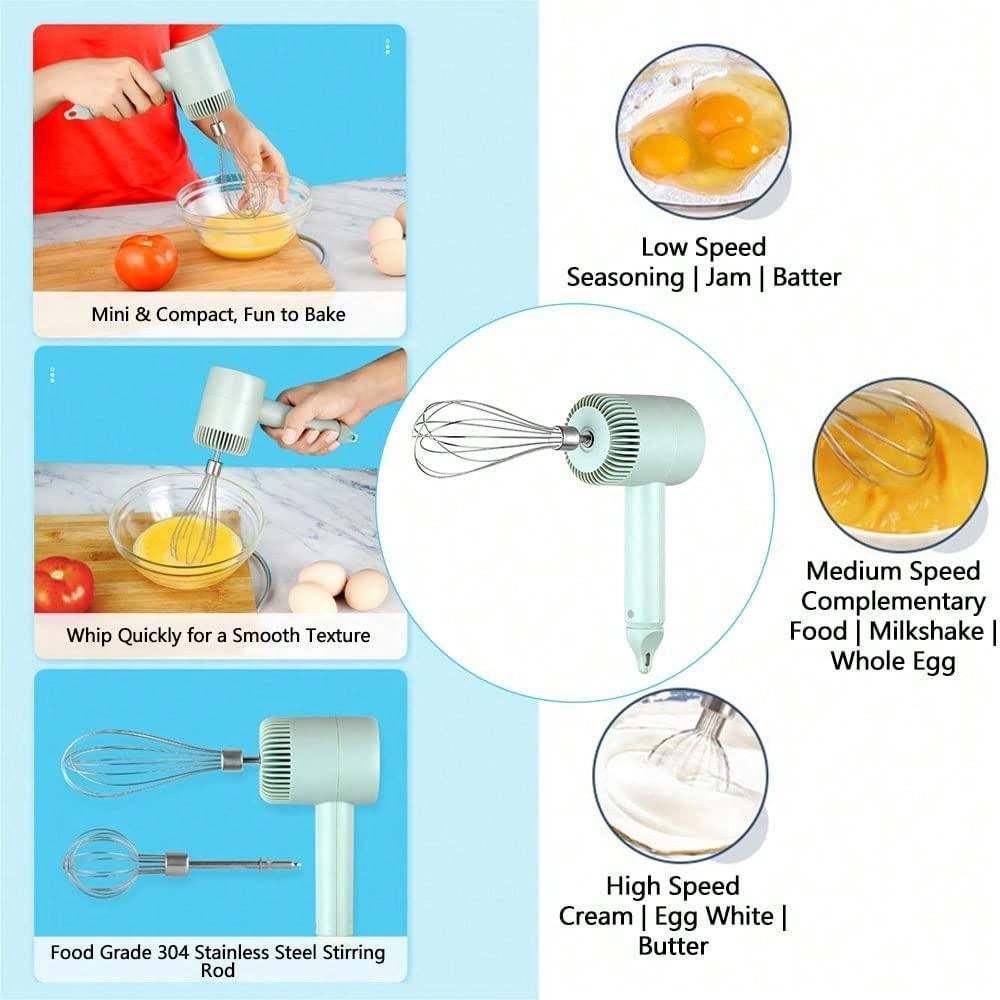 Mini & Compact, Fun to Bake

Whip Quickly for a Smooth Texture

Food Grade 304 Stainless Steel Stirring Rod

Low Speed
Seasoning | Jam | Batter

Medium Speed
Complementary Food | Milkshake | Whole Egg

High Speed
Cream | Egg White | Butter