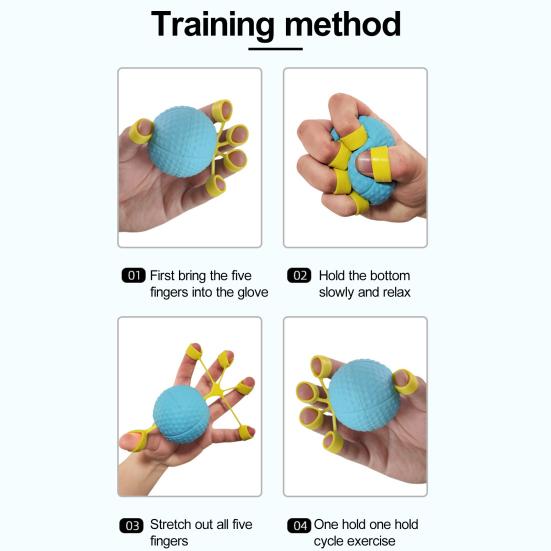 Training method

01 First bring the five fingers into the glove

02 Hold the bottom slowly and relax

03 Stretch out all five fingers

04 One hold one hold cycle exercise