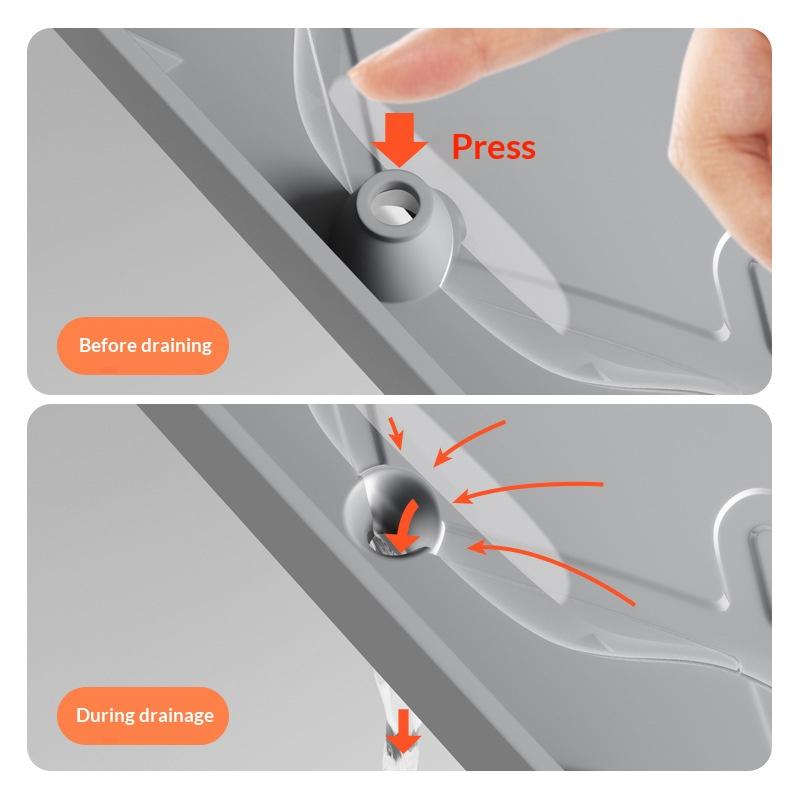 Press

Before draining

During drainage