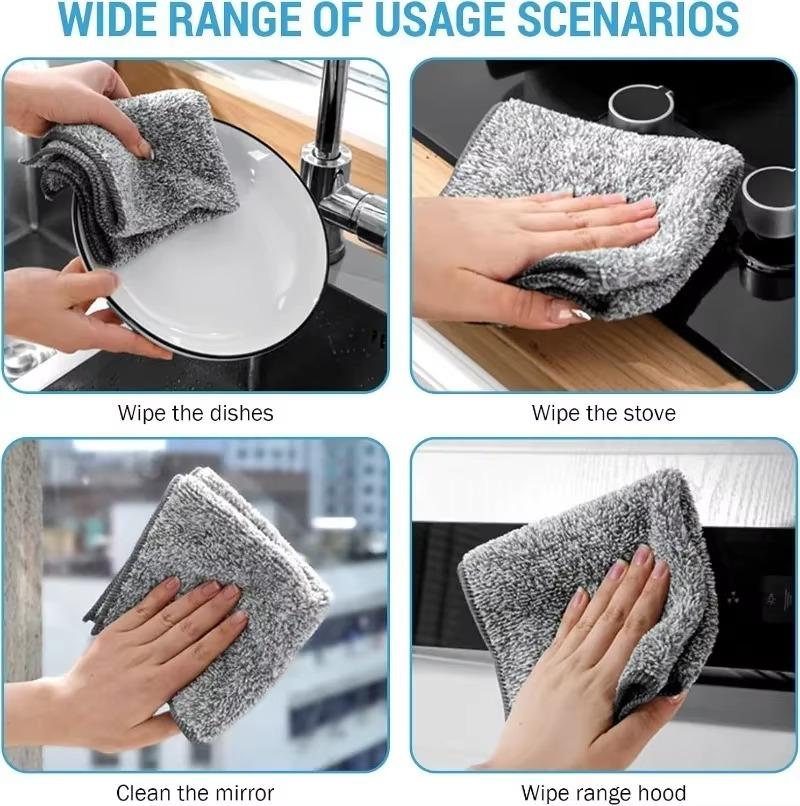 WIDE RANGE OF USAGE SCENARIOS

Wipe the dishes

Wipe the stove

Clean the mirror

Wipe range hood