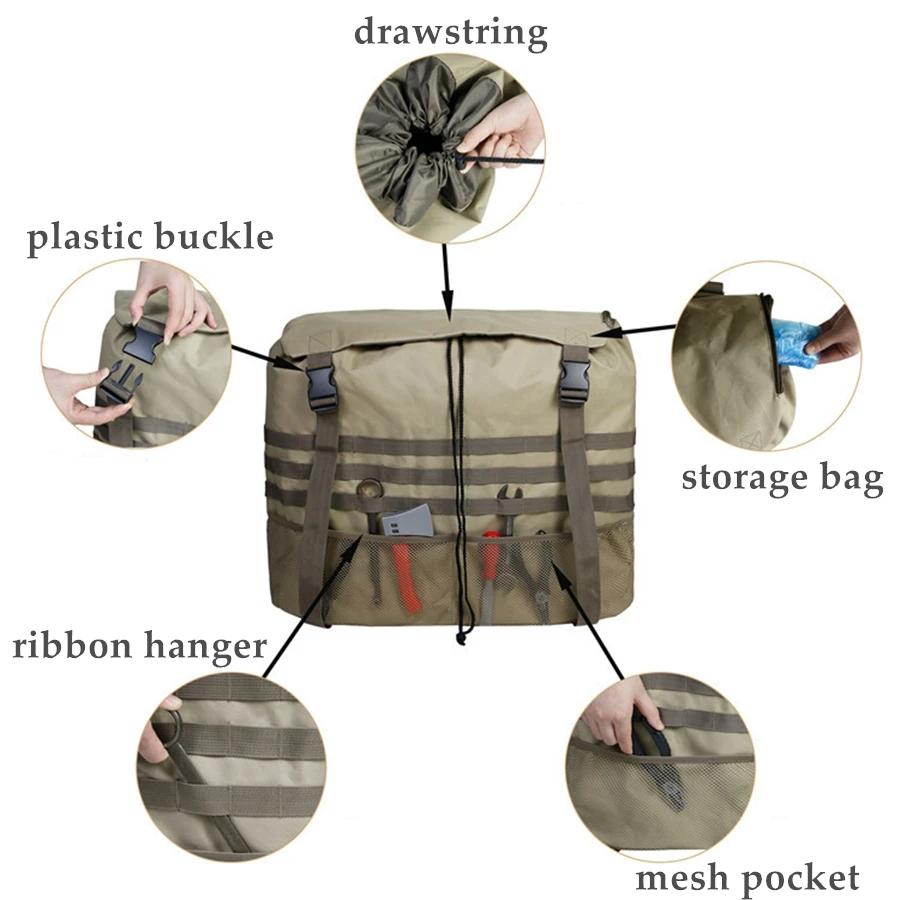 drawstring

plastic buckle

storage bag

ribbon hanger

mesh pocket