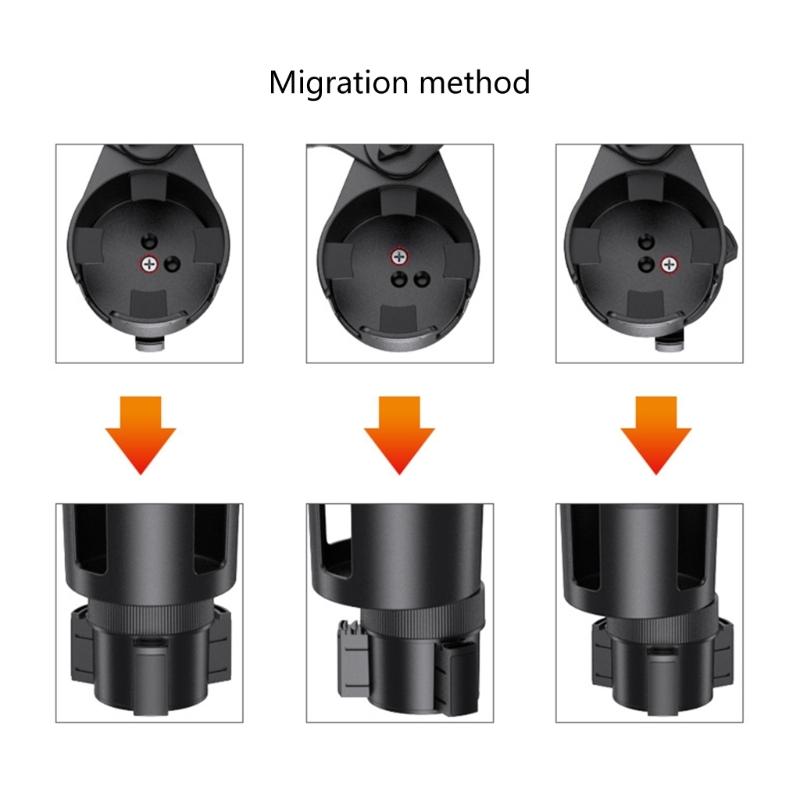 Migration method