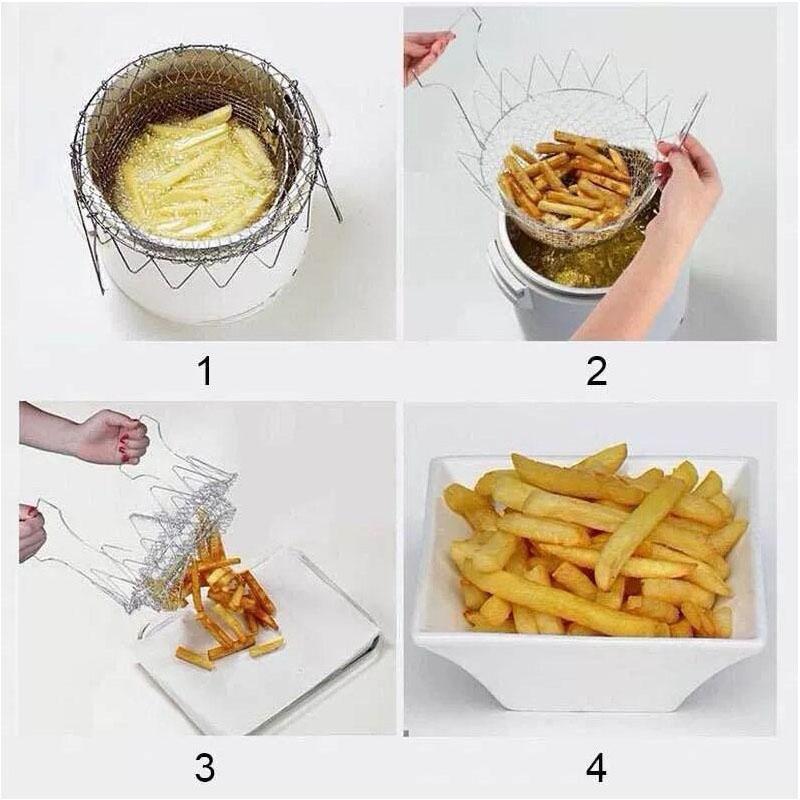 1

2

3

4