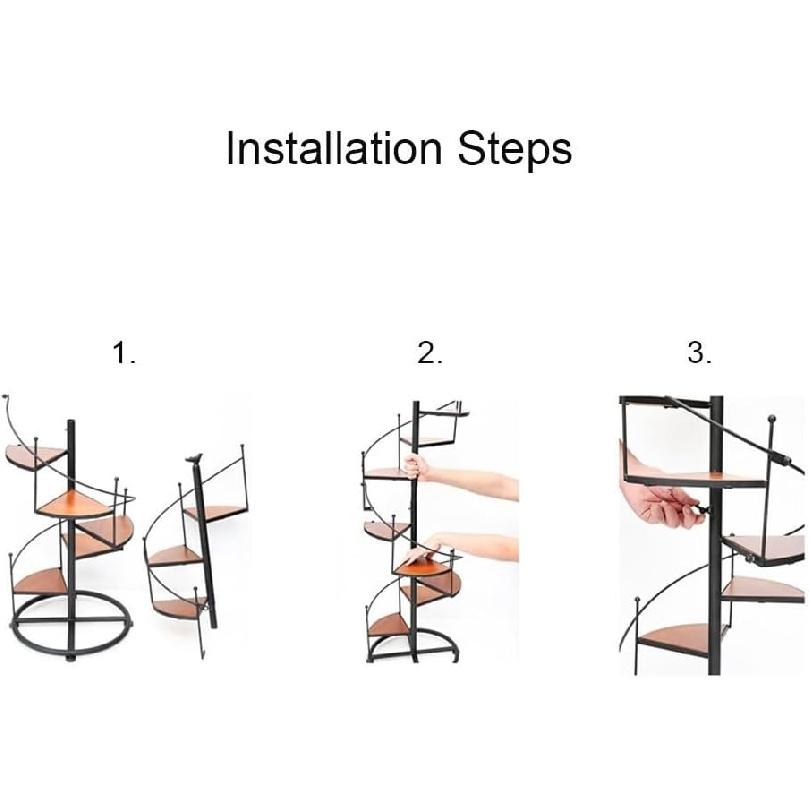 Installation Steps

1.

2.

3.