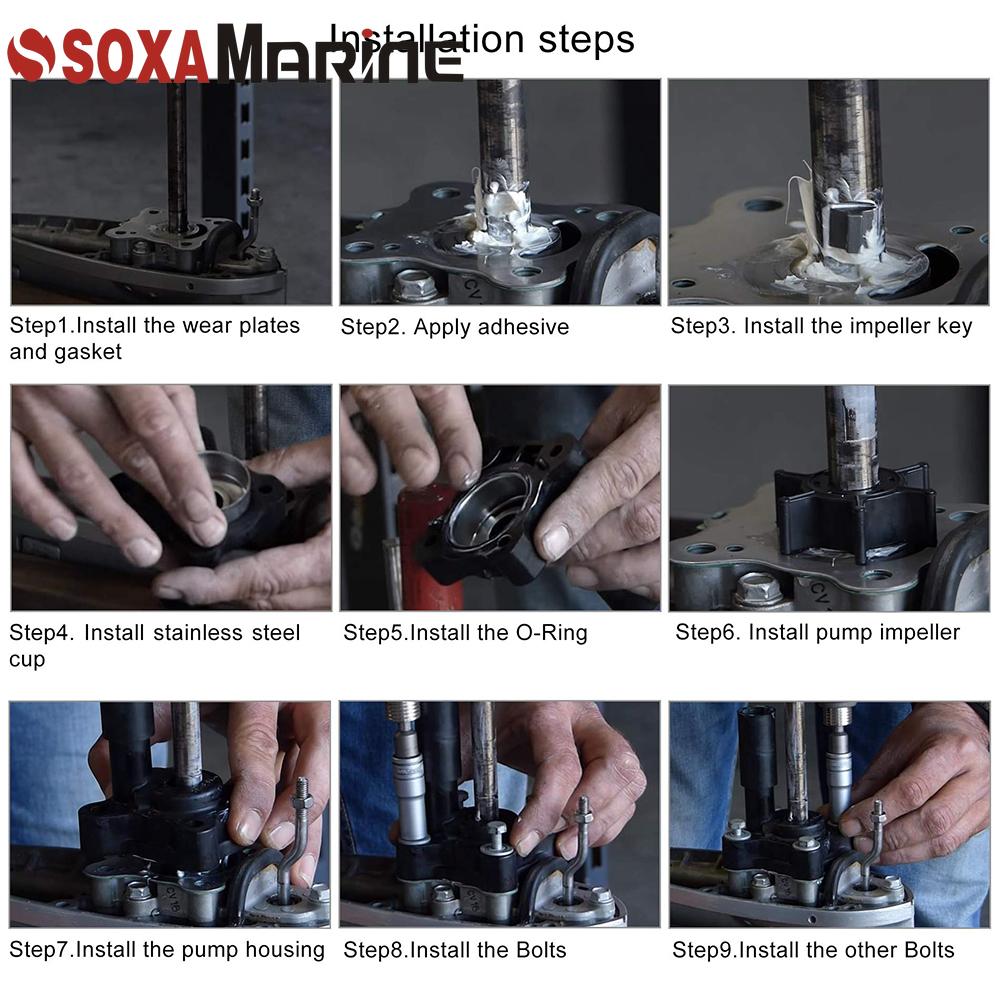 SOXA MARINE

Installation steps

Step1.Install the wear plates and gasket

Step2. Apply adhesive

Step3. Install the impeller key

Step4. Install stainless steel cup

Step5.Install the O-Ring

Step6. Install pump impeller

Step7.Install the pump housing

Step8.Install the Bolts

Step9.Install the other Bolts