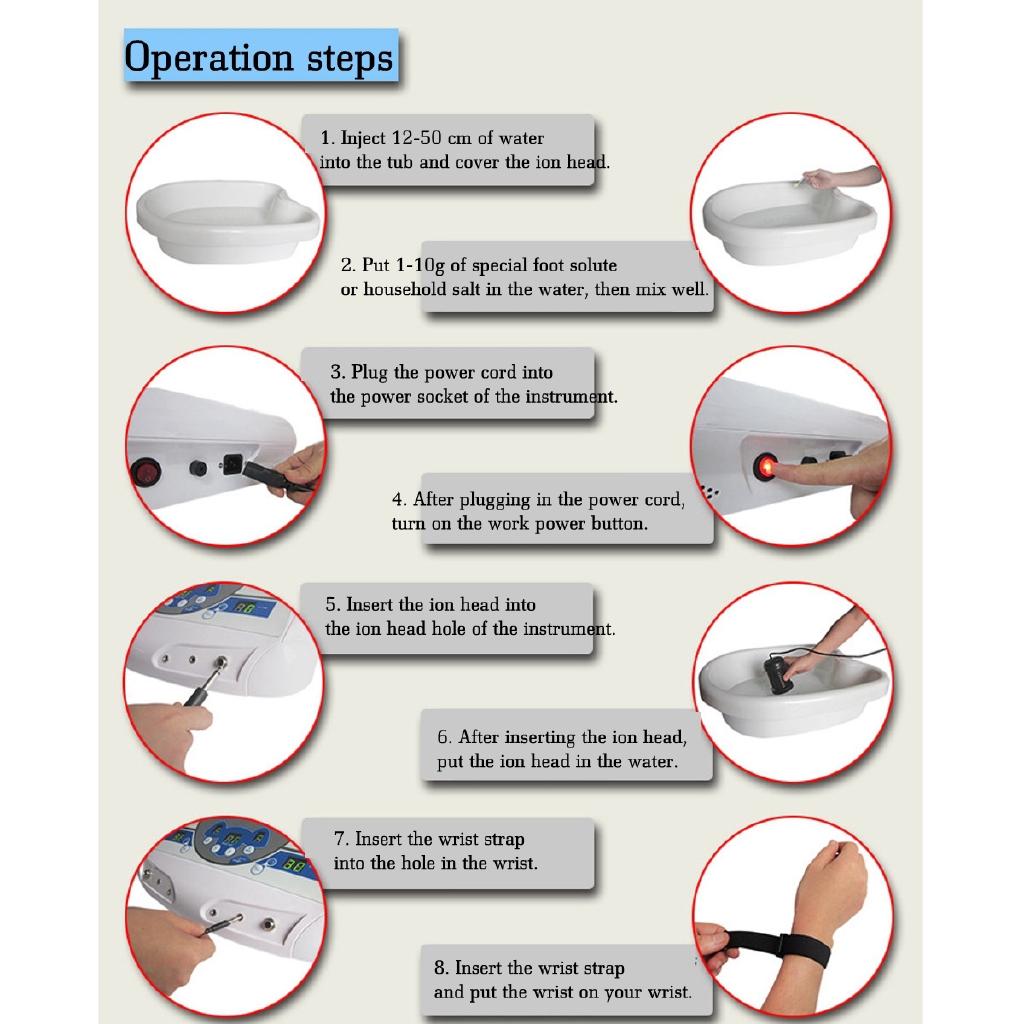 Operation steps

1. Inject 12-50 cm of water into the tub and cover the ion head.

2. Put 1-10g of special foot solute or household salt in the water, then mix well.

3. Plug the power cord into the power socket of the instrument.

4. After plugging in the power cord, turn on the work power button.

5. Insert the ion head into the ion head hole of the instrument.

6. After inserting the ion head, put the ion head in the water.

7. Insert the wrist strap into the hole in the wrist.

8. Insert the wrist strap and put the wrist on your wrist.