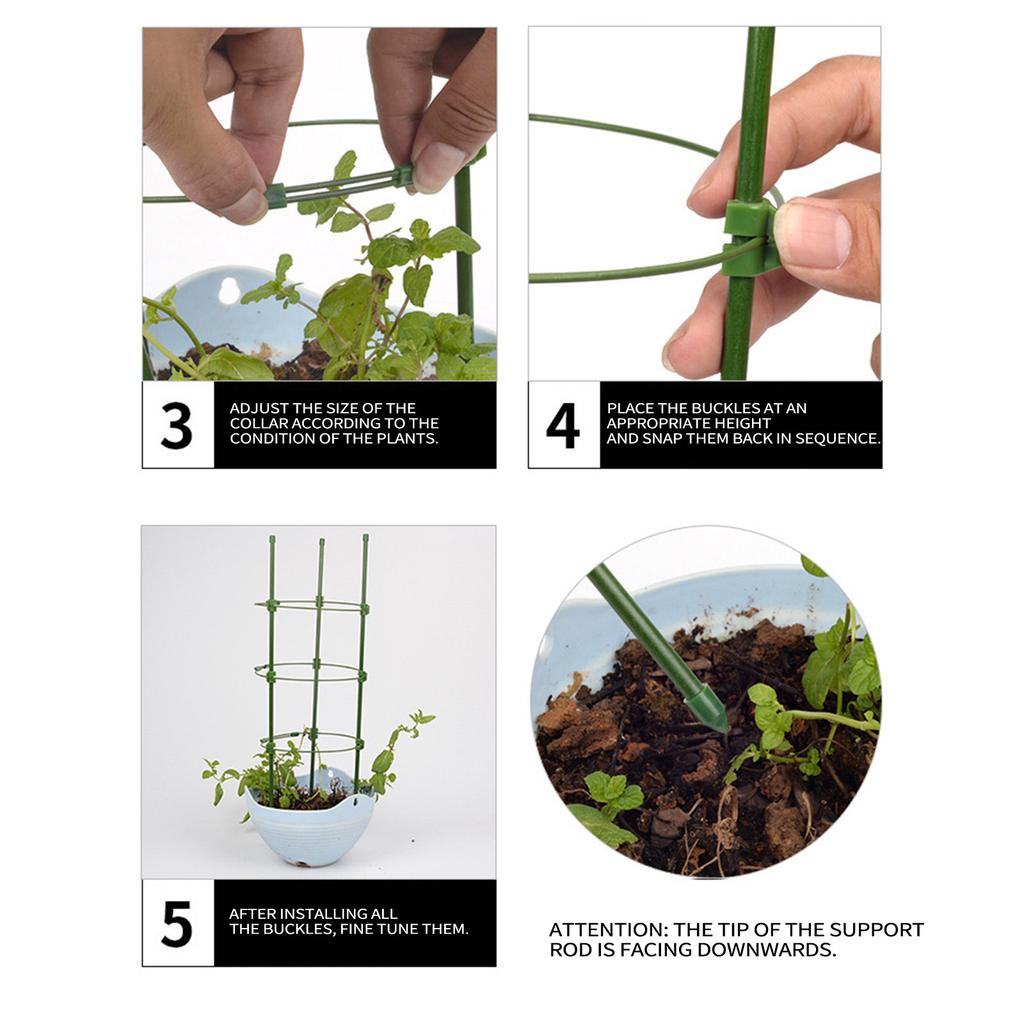 3
ADJUST THE SIZE OF THE COLLAR ACCORDING TO THE CONDITION OF THE PLANTS.

4
PLACE THE BUCKLES AT AN APPROPRIATE HEIGHT AND SNAP THEM BACK IN SEQUENCE.

5
AFTER INSTALLING ALL THE BUCKLES, FINE TUNE THEM.

ATTENTION: THE TIP OF THE SUPPORT ROD IS FACING DOWNWARDS.