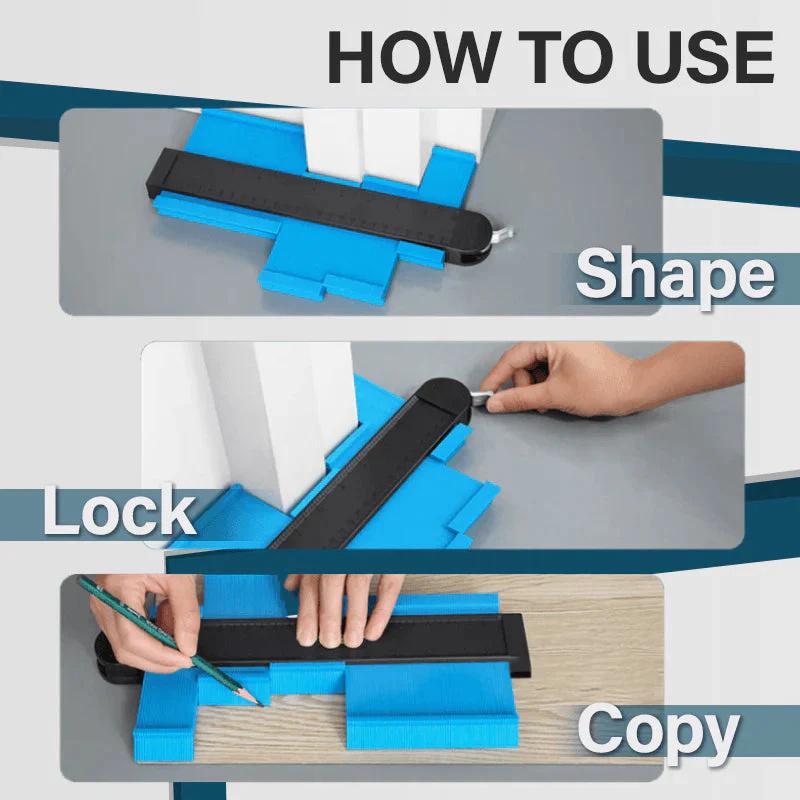 HOW TO USE

Shape

Lock

Copy