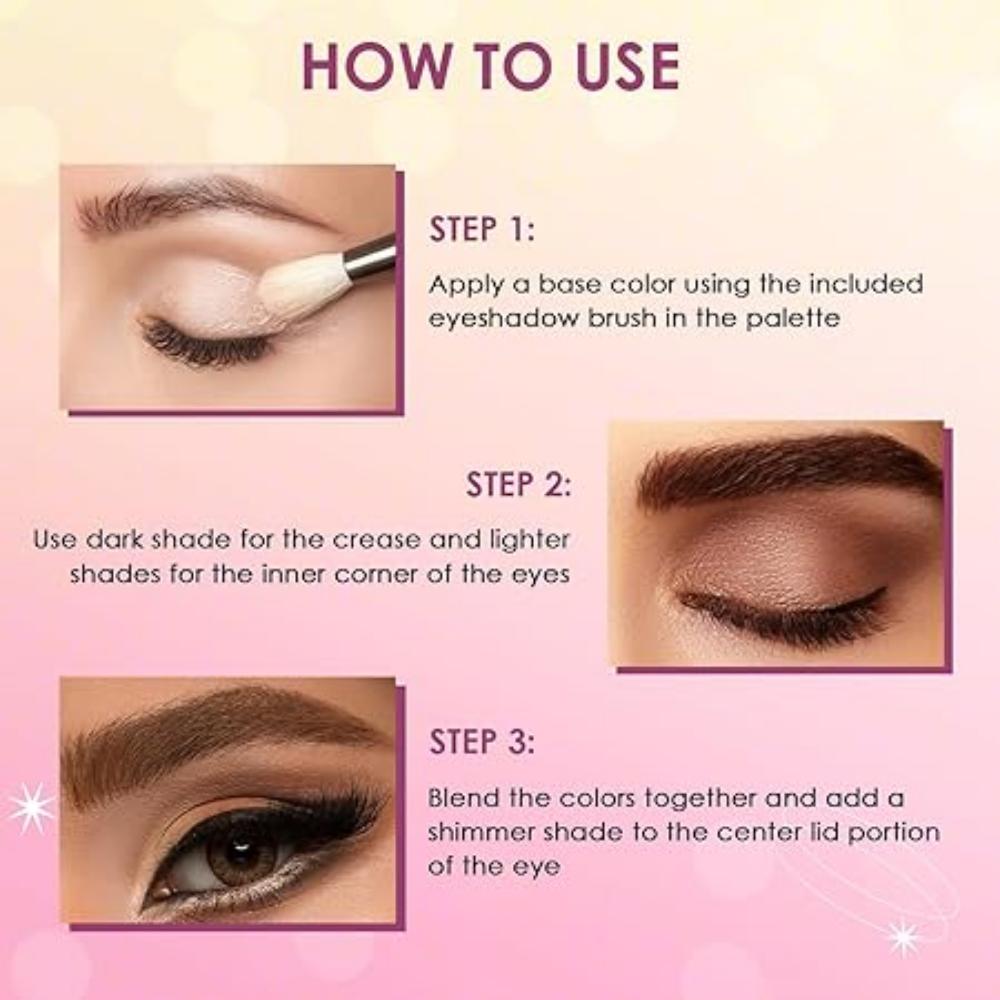 HOW TO USE

STEP 1:

Apply a base color using the included eyeshadow brush in the palette

STEP 2:

Use dark shade for the crease and lighter shades for the inner corner of the eyes

STEP 3:

Blend the colors together and add a shimmer shade to the center lid portion of the eye