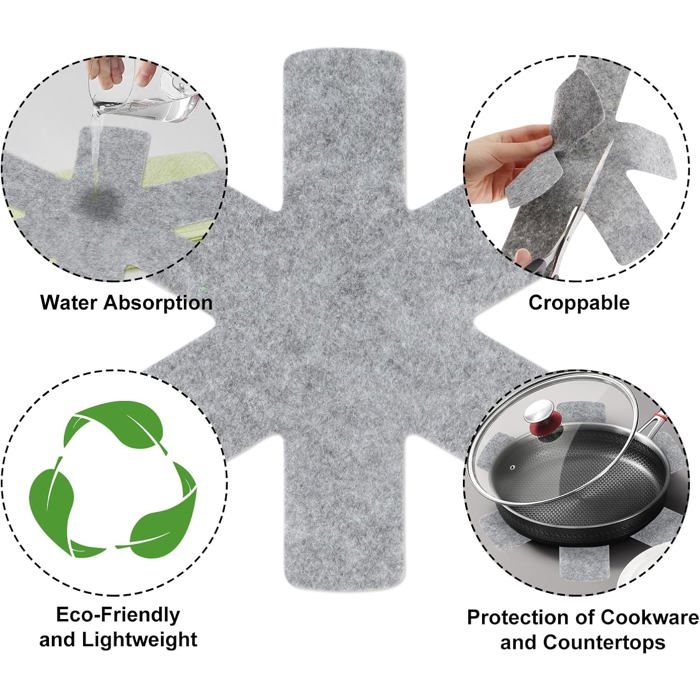 Water Absorption

Croppable

Eco-Friendly and Lightweight

Protection of Cookware and Countertops