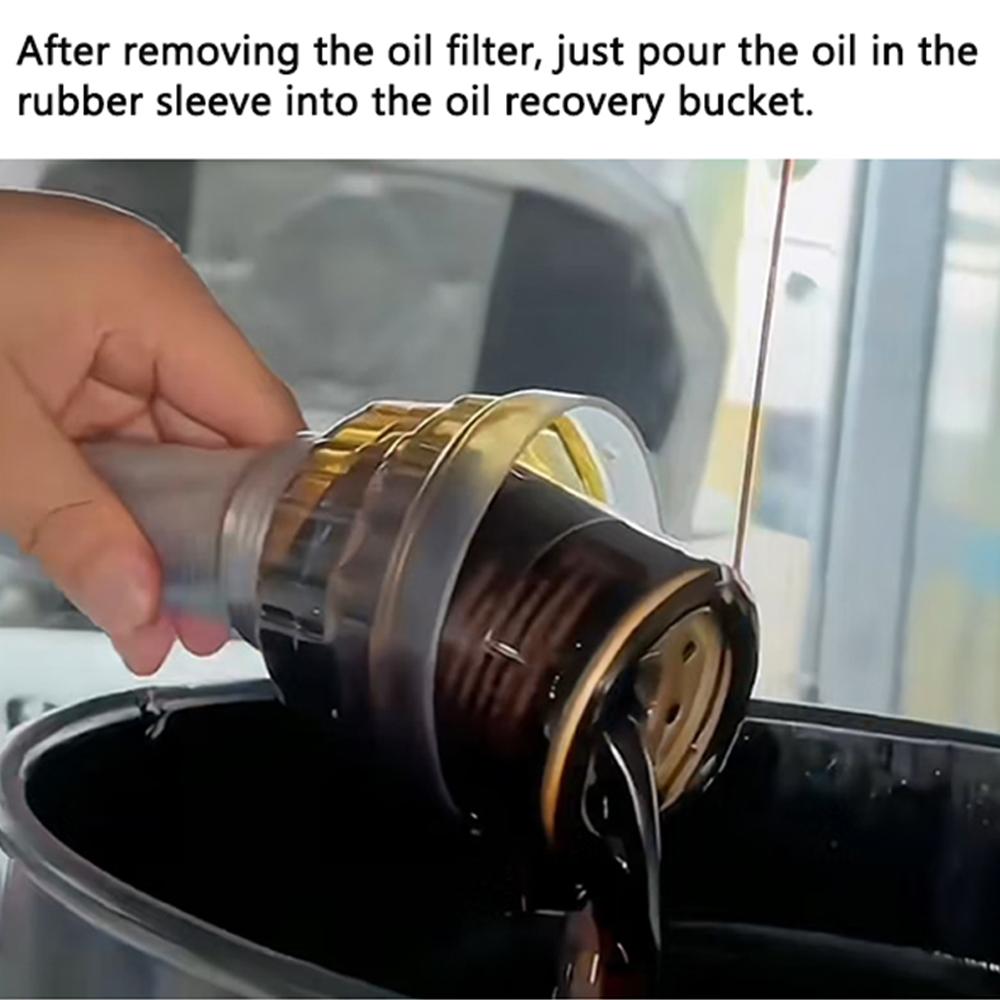 After removing the oil filter, just pour the oil in the rubber sleeve into the oil recovery bucket.