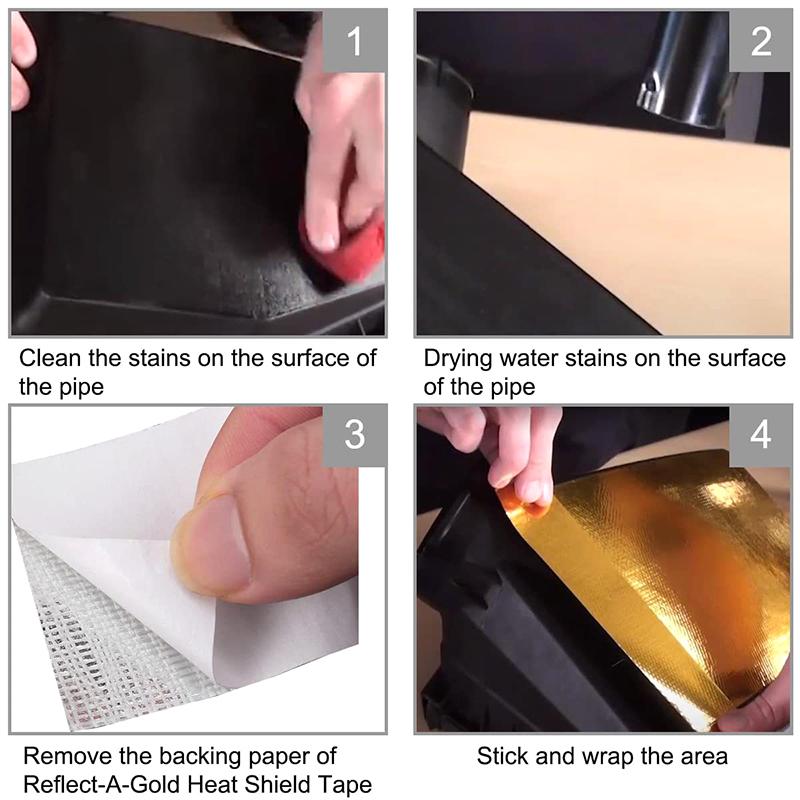 1

Clean the stains on the surface of the pipe

2

Drying water stains on the surface of the pipe

3

Remove the backing paper of Reflect-A-Gold Heat Shield Tape

4

Stick and wrap the area