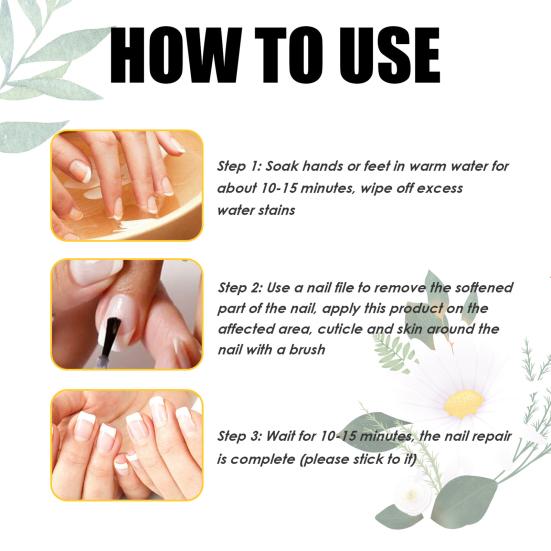 HOW TO USE

Step 1: Soak hands or feet in warm water for about 10-15 minutes, wipe off excess water stains

Step 2: Use a nail file to remove the softened part of the nail, apply this product on the affected area, cuticle and skin around the nail with a brush

Step 3: Wait for 10-15 minutes, the nail repair is complete (please stick to it)