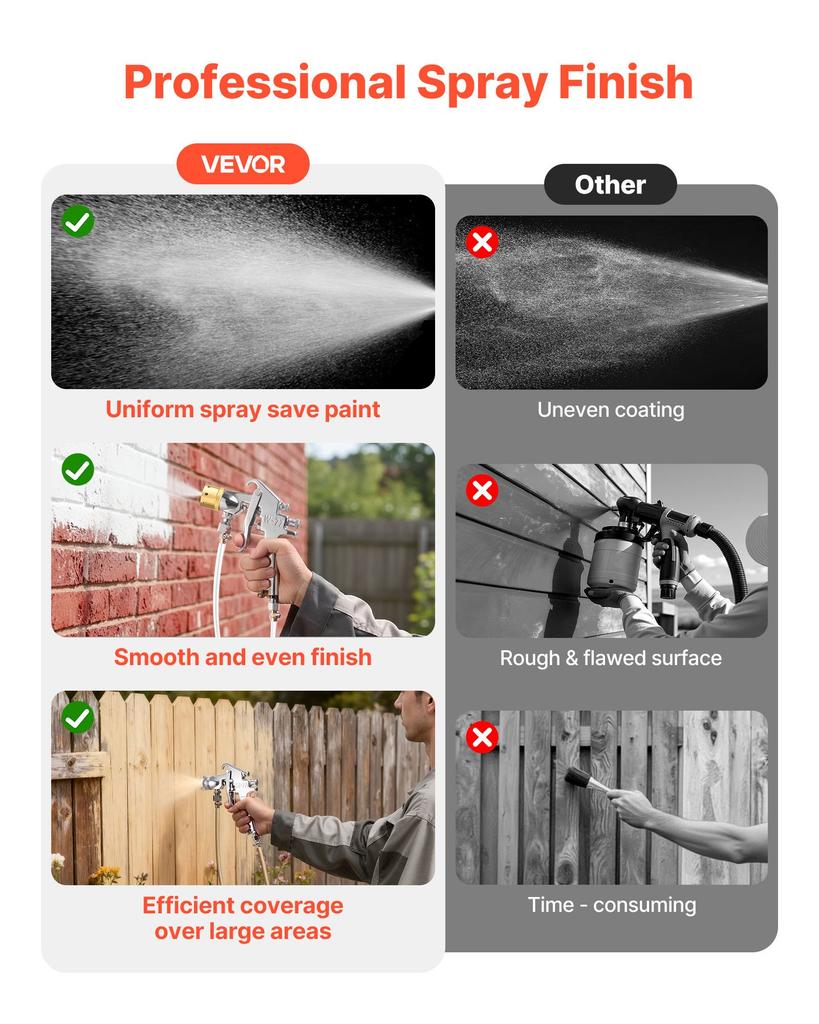 Professional Spray Finish

VEVOR

Uniform spray save paint

Smooth and even finish

Efficient coverage over large areas

Other

Uneven coating

Rough & flawed surface

Time - consuming